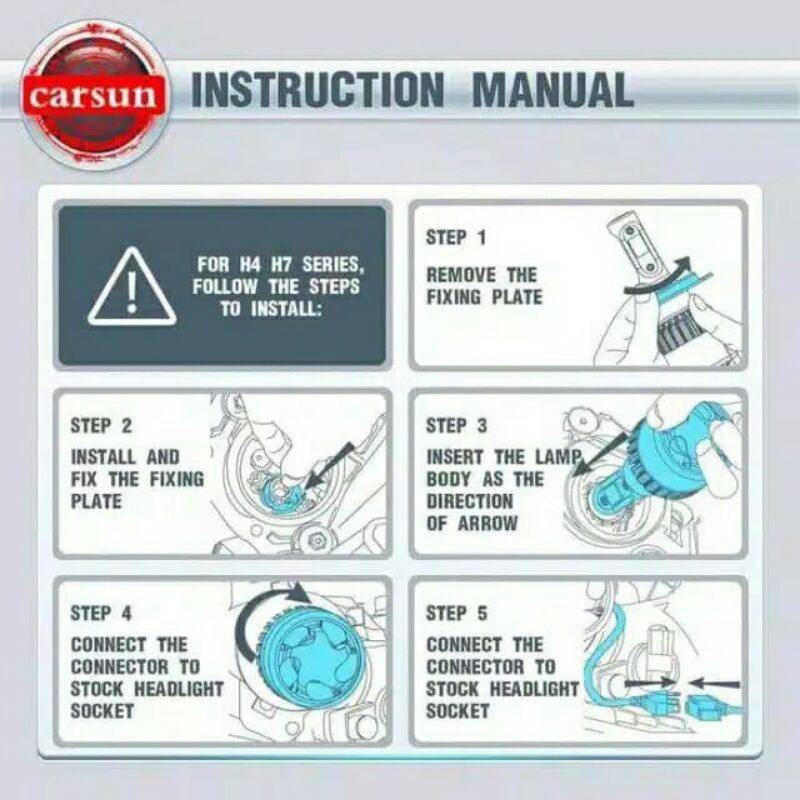 carsun

INSTRUCTION MANUAL

FOR H4 H7 SERIES, FOLLOW THE STEPS TO INSTALL:

STEP 1

REMOVE THE FIXING PLATE

STEP 2

INSTALL AND FIX THE FIXING PLATE

STEP 3

INSERT THE LAMP BODY AS THE DIRECTION OF ARROW

STEP 4

CONNECT THE CONNECTOR TO STOCK HEADLIGHT SOCKET

STEP 5

CONNECT THE CONNECTOR TO STOCK HEADLIGHT SOCKET