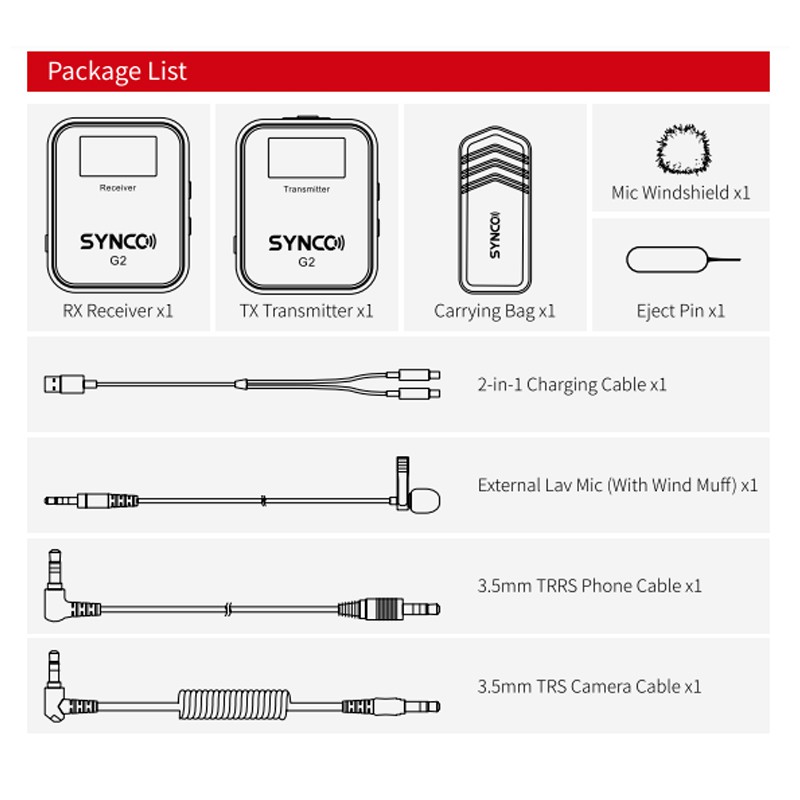 Package List

Receiver
SYNCO
G2
RX Receiver x1

Transmitter
SYNCO
G2
TX Transmitter x1

SYNCO
Carrying Bag x1

Mic Windshield x1

Eject Pin x1

2-in-1 Charging Cable x1

External Lav Mic (With Wind Muff) x1

3.5mm TRRS Phone Cable x1

3.5mm TRS Camera Cable x1