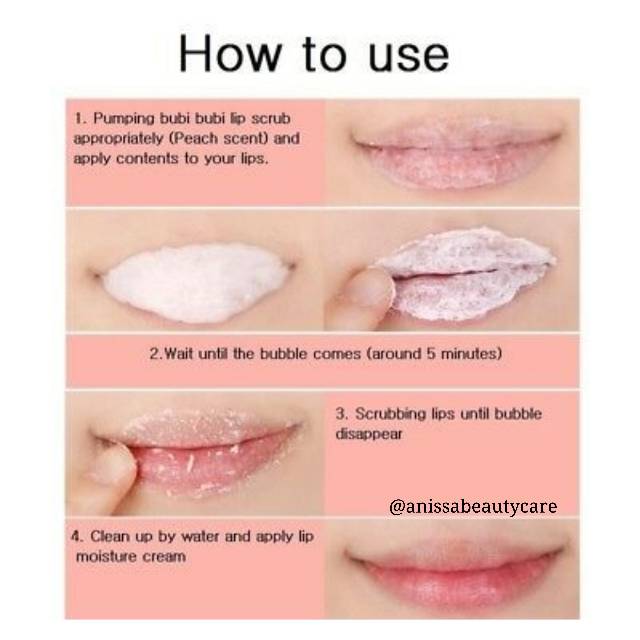 How to use

1. Pumping bubi bubi lip scrub appropriately (Peach scent) and apply contents to your lips.

2.Wait until the bubble comes (around 5 minutes)

3. Scrubbing lips until bubble disappear

@anissabeautycare

4. Clean up by water and apply lip moisture cream