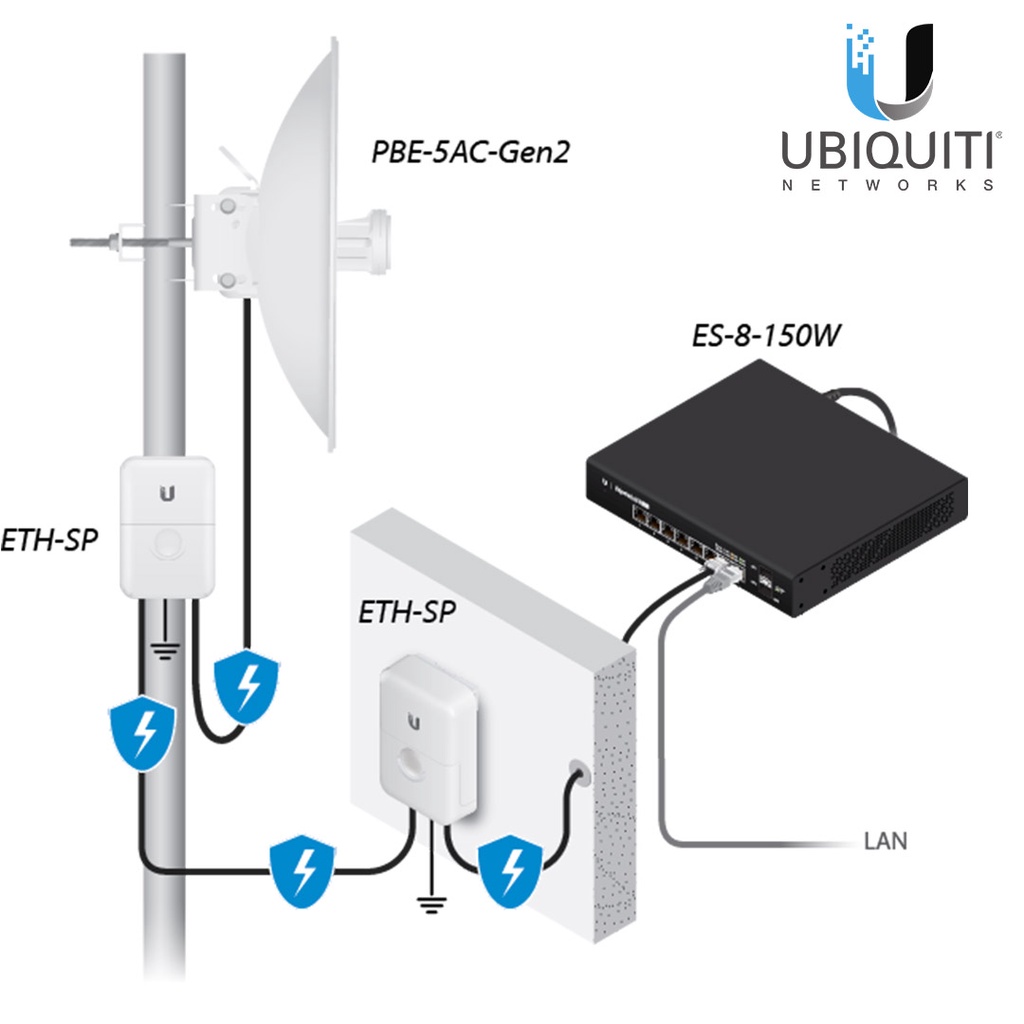 UBIQUITI®
NETWORKS

PBE-5AC-Gen2

ES-8-150W

ETH-SP

ETH-SP

LAN