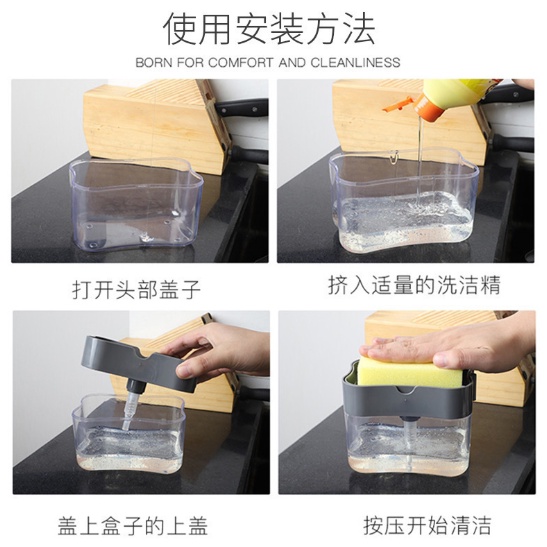 使用安装方法

BORN FOR COMFORT AND CLEANLINESS

打开头部盖子

挤入适量的洗洁精

盖上盒子的上盖

按压开始清洁