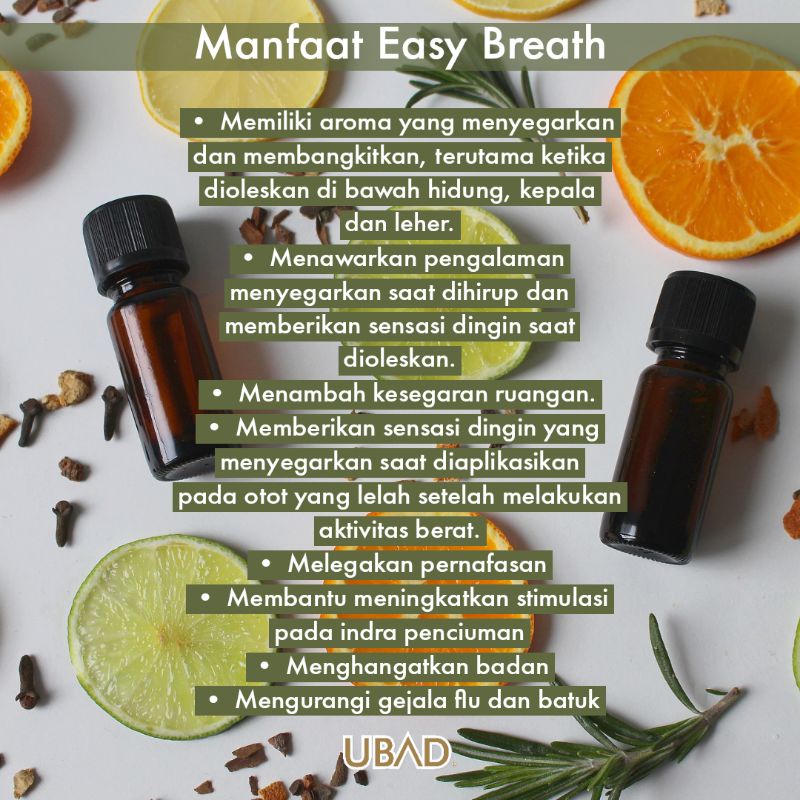 Manfaat Easy Breath

• Memiliki aroma yang menyegarkan dan membangkitkan, terutama ketika dioleskan di bawah hidung, kepala dan leher.
• Menawarkan pengalaman menyegarkan saat dihirup dan memberikan sensasi dingin saat dioleskan.
• Menambah kesegaran ruangan.
• Memberikan sensasi dingin yang menyegarkan saat diaplikasikan pada otot yang lelah setelah melakukan aktivitas berat.
• Melegakan pernafasan
• Membantu meningkatkan stimulasi pada indra penciuman
• Menghangatkan badan
• Mengurangi gejala flu dan batuk

UBAD