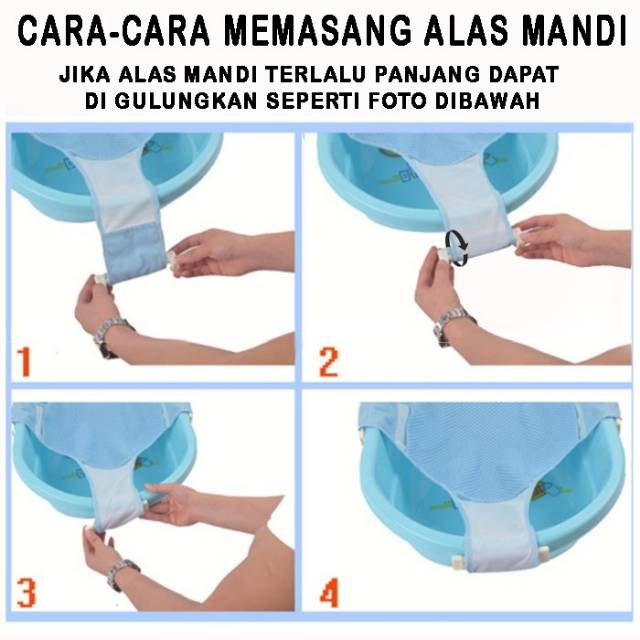 CARA-CARA MEMASANG ALAS MANDI

JIKA ALAS MANDI TERLALU PANJANG DAPAT DI GULUNGKAN SEPERTI FOTO DIBAWAH

1

2

3

4