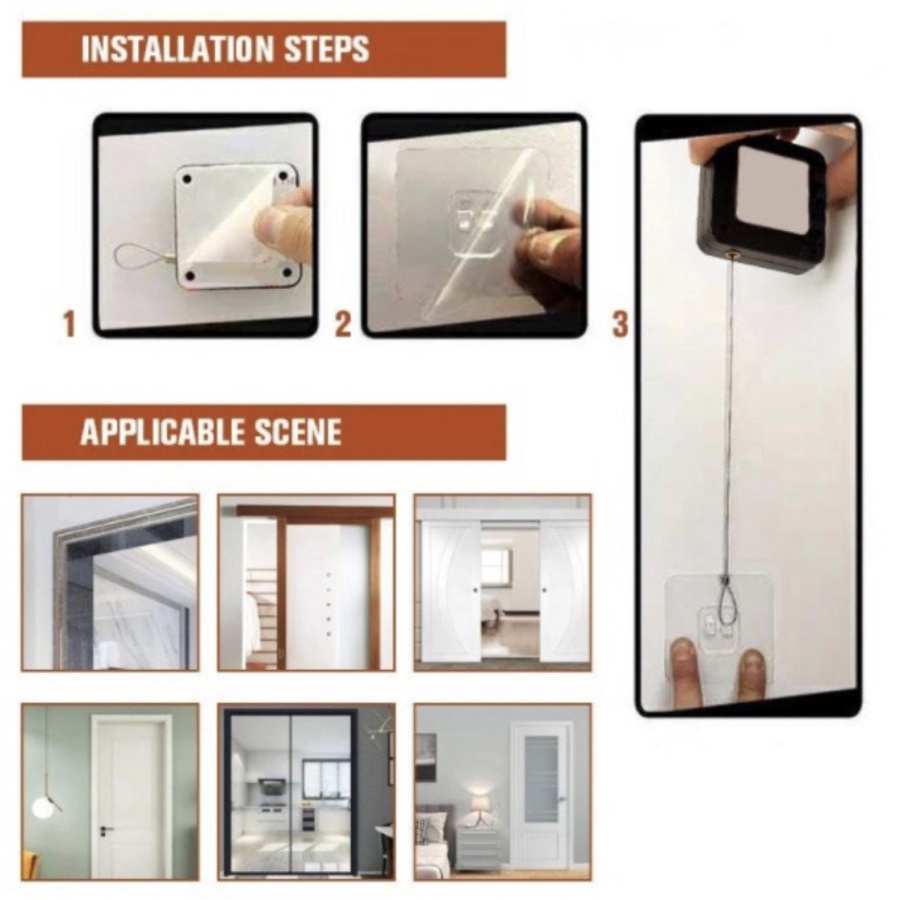 INSTALLATION STEPS

1

2

3

APPLICABLE SCENE