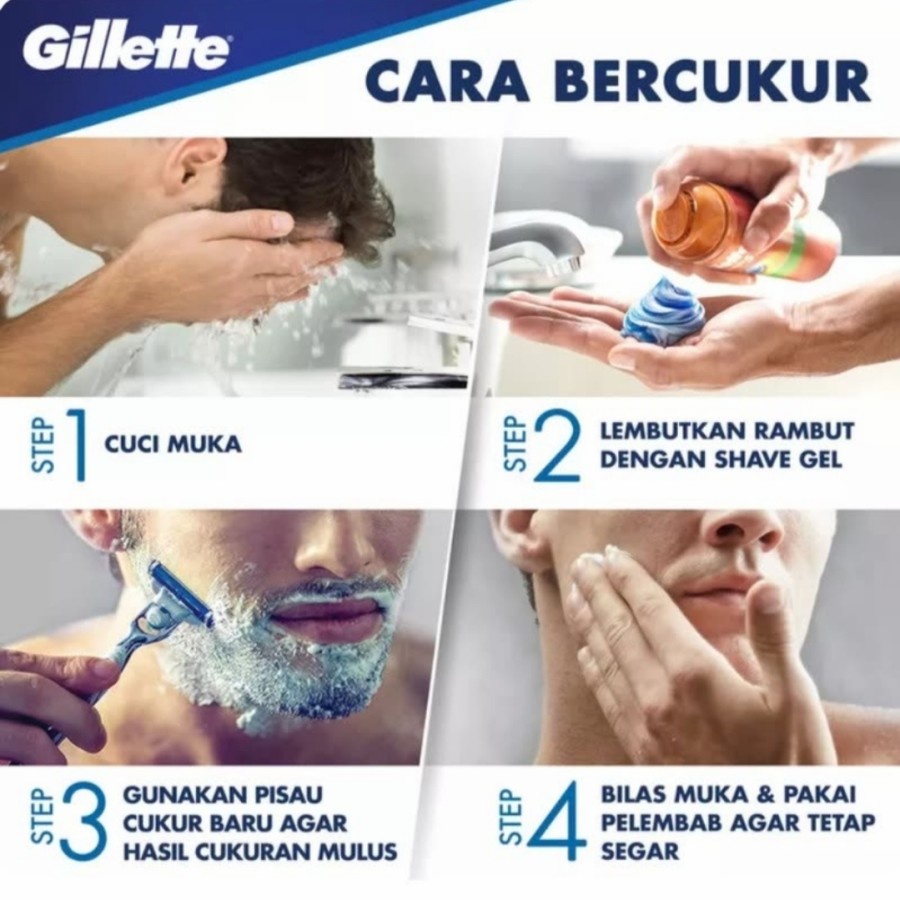 Gillette

CARA BERCUKUR

STEP 1 CUCI MUKA

STEP 2 LEMBUTKAN RAMBUT DENGAN SHAVE GEL

STEP 3 GUNAKAN PISAU CUKUR BARU AGAR HASIL CUKURAN MULUS

STEP 4 BILAS MUKA & PAKAI PELEMBAB AGAR TETAP SEGAR