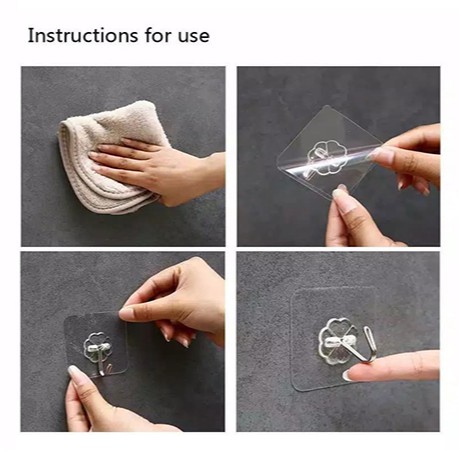 Instructions for use