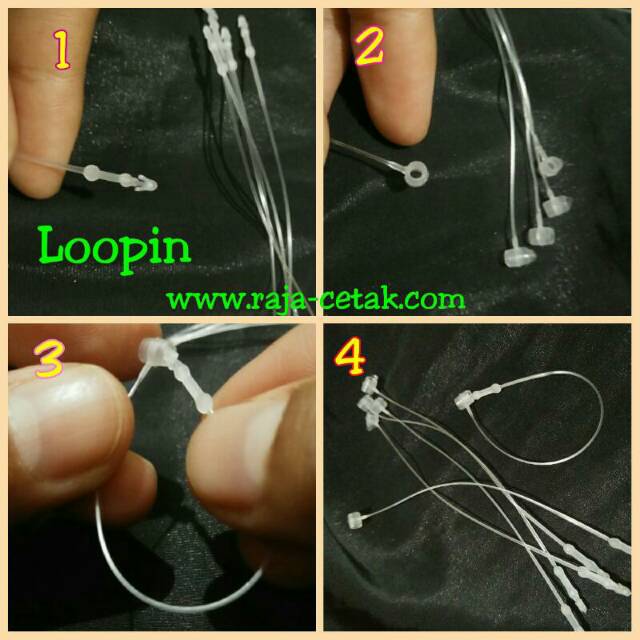 1

2

Loopin

www.raja-cetak.com

3

4