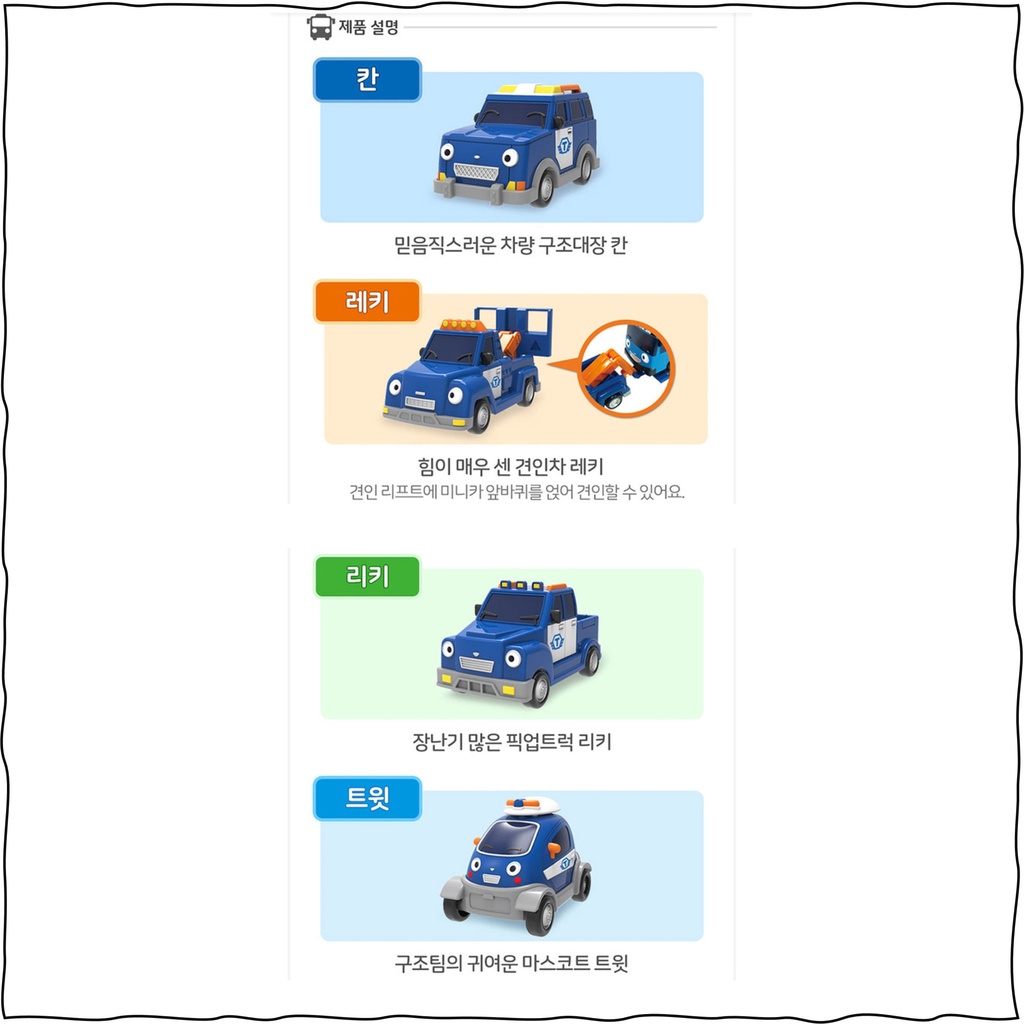 제품 설명

칸

믿음직스러운 차량 구조대장 칸

레키

힘이 매우 센 견인차 레키
견인 리프트에 미니카 앞바퀴를 얹어 견인할 수 있어요.

리키

장난기 많은 픽업트럭 리키

트윗

구조팀의 귀여운 마스코트 트윗