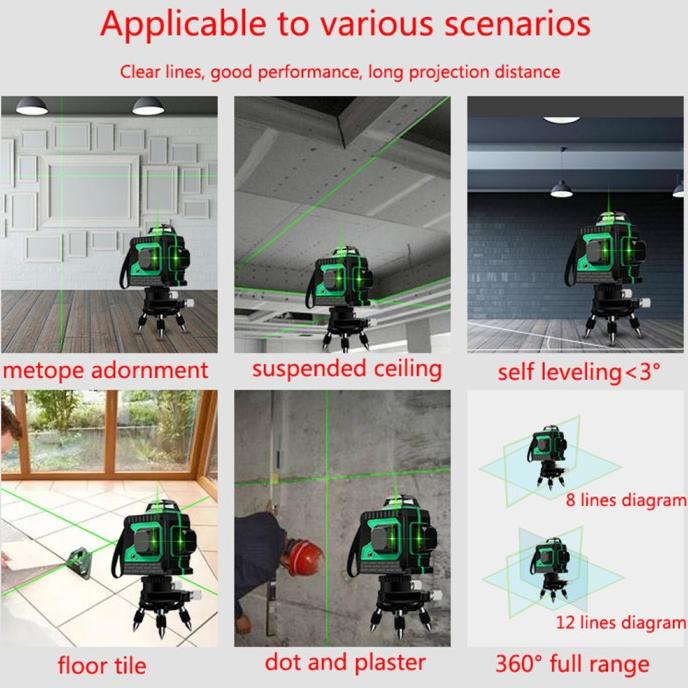 Applicable to various scenarios

Clear lines, good performance, long projection distance

metope adornment

suspended ceiling

self leveling<3°

8 lines diagram

12 lines diagram

floor tile

dot and plaster

360° full range