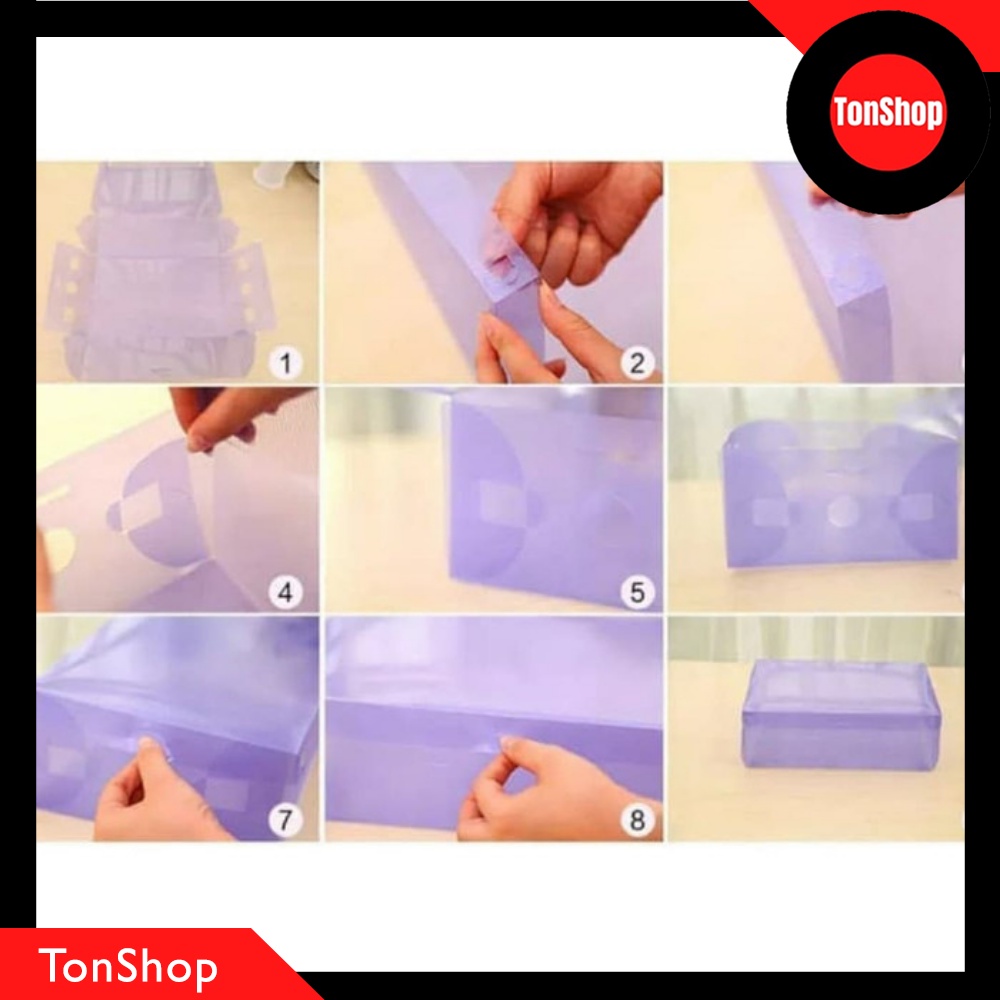 TonShop

1

2

4

5

7

8

TonShop