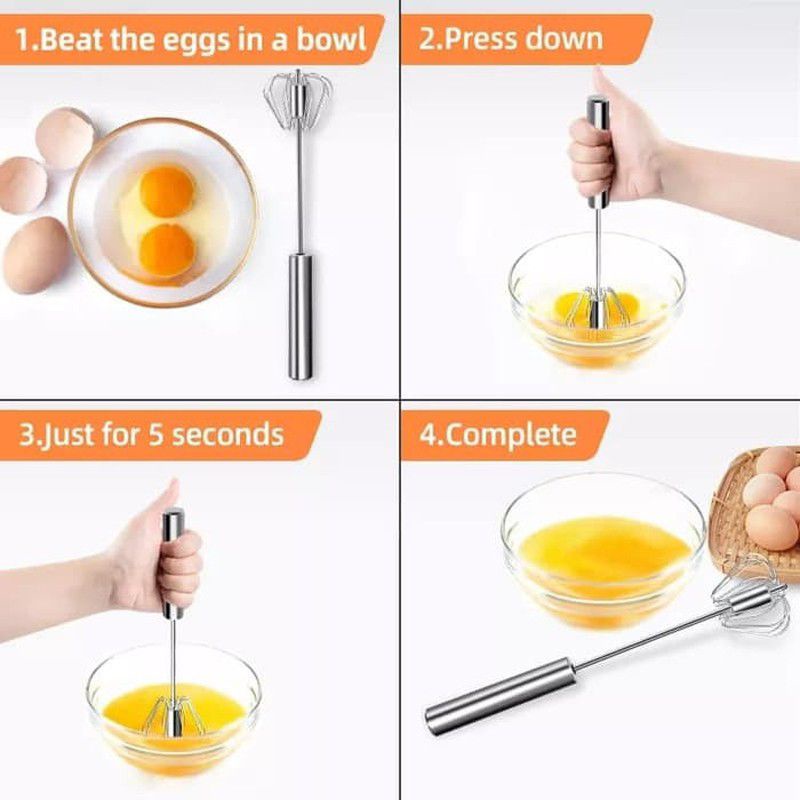 1.Beat the eggs in a bowl

2.Press down

3.Just for 5 seconds

4.Complete