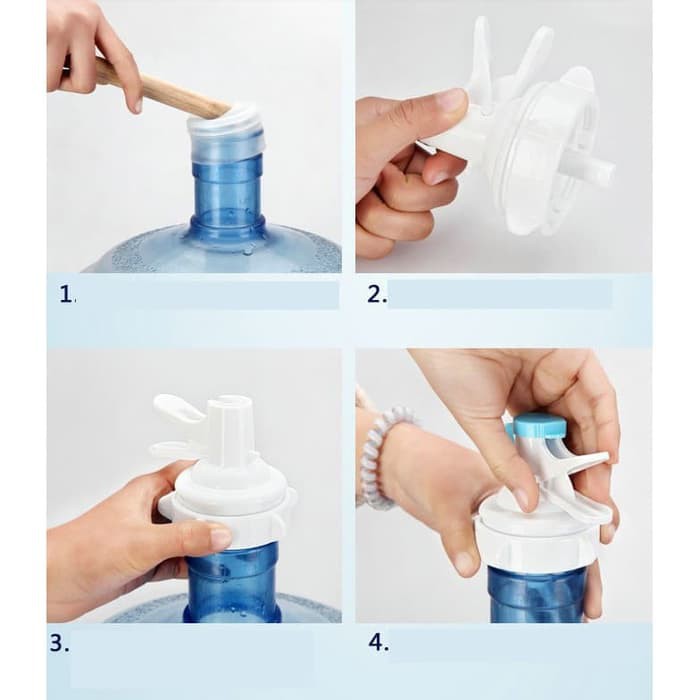 1.

2.

3.

4.