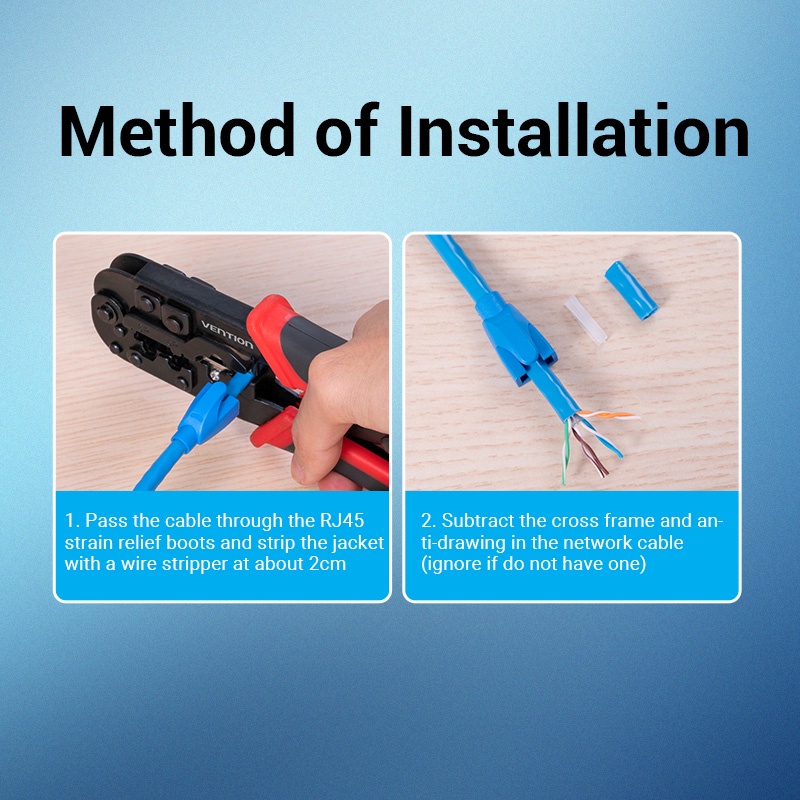 Method of Installation

VENTION

1. Pass the cable through the RJ45 strain relief boots and strip the jacket with a wire stripper at about 2cm

2. Subtract the cross frame and anti-drawing in the network cable (ignore if do not have one)