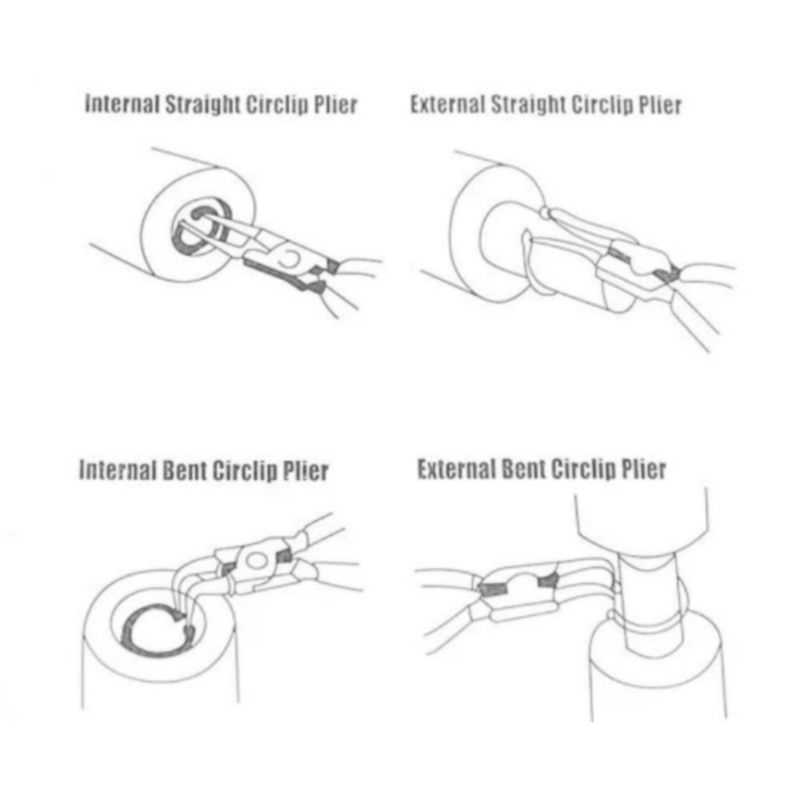 Internal Straight Circlip Plier

External Straight Circlip Plier

Internal Bent Circlip Plier

External Bent Circlip Plier