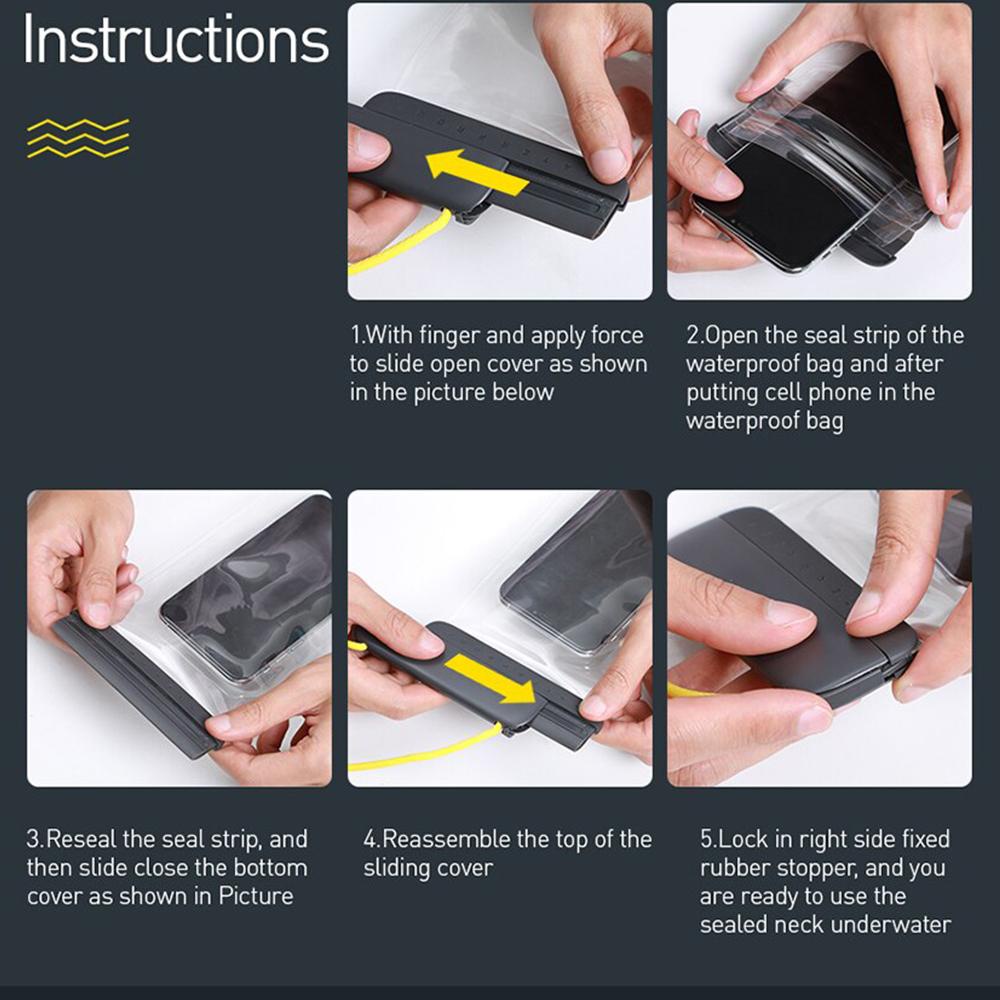 Instructions

1.With finger and apply force to slide open cover as shown in the picture below

2.Open the seal strip of the waterproof bag and after putting cell phone in the waterproof bag

3.Reseal the seal strip, and then slide close the bottom cover as shown in Picture

4.Reassemble the top of the sliding cover

5.Lock in right side fixed rubber stopper, and you are ready to use the sealed neck underwater