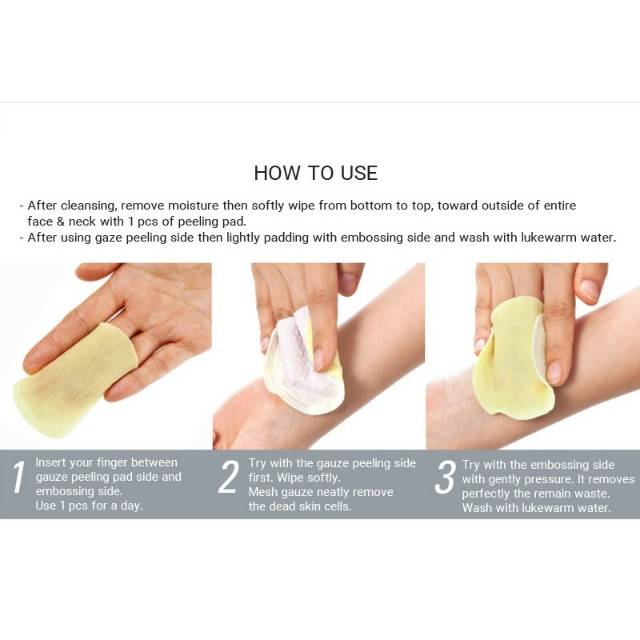 HOW TO USE

- After cleansing, remove moisture then softly wipe from bottom to top, toward outside of entire face & neck with 1 pcs of peeling pad.
- After using gaze peeling side then lightly padding with embossing side and wash with lukewarm water.

1 Insert your finger between gauze peeling pad side and embossing side.
Use 1 pcs for a day.

2 Try with the gauze peeling side first. Wipe softly.
Mesh gauze neatly remove the dead skin cells.

3 Try with the embossing side with gently pressure. It removes perfectly the remain waste.
Wash with lukewarm water.