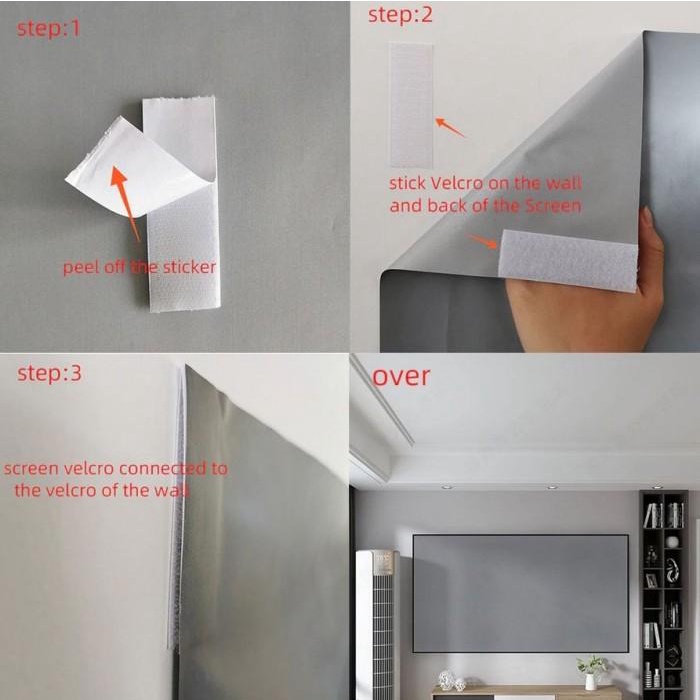 step:1

peel off the sticker

step:2

stick Velcro on the wall and back of the Screen

step:3

screen velcro connected to the velcro of the wall

over