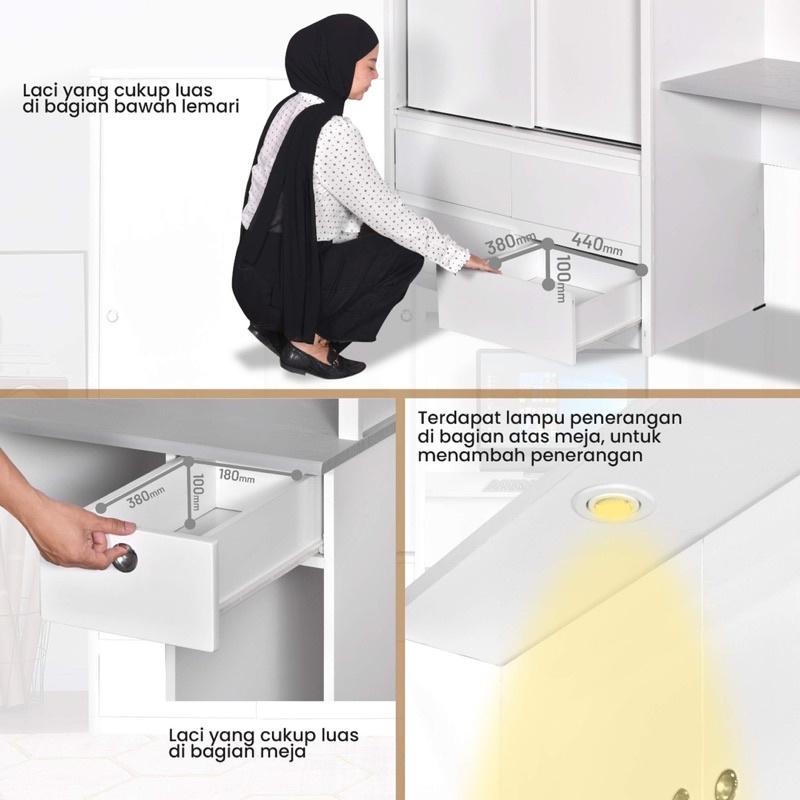 Laci yang cukup luas di bagian bawah lemari

380mm
440mm
100mm

380mm
100mm
180mm

Terdapat lampu penerangan di bagian atas meja, untuk menambah penerangan

Laci yang cukup luas di bagian meja