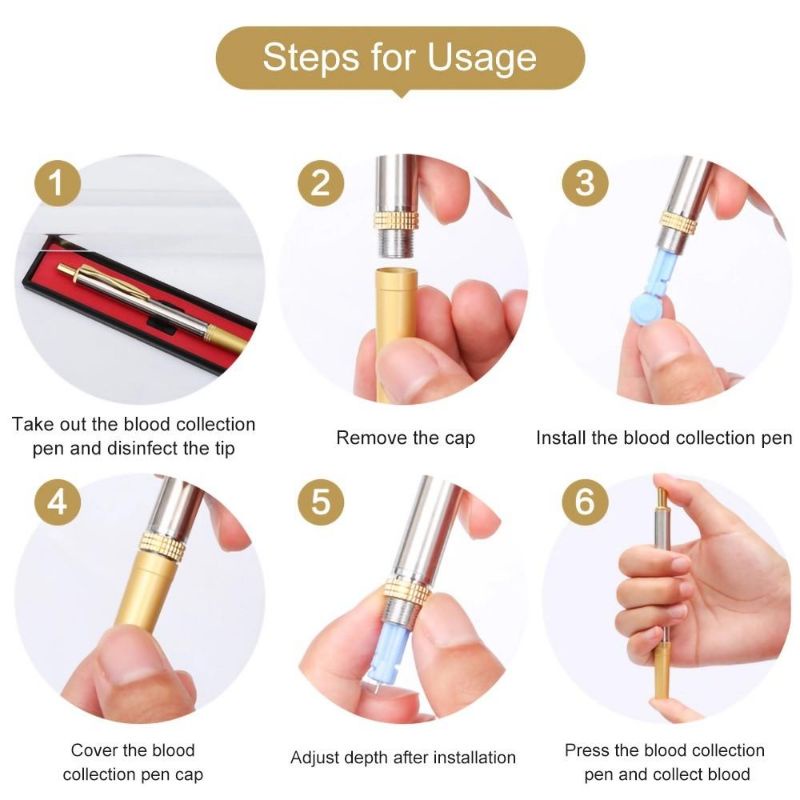 Steps for Usage

1

Take out the blood collection pen and disinfect the tip

2

Remove the cap

3

Install the blood collection pen

4

Cover the blood collection pen cap

5

Adjust depth after installation

6

Press the blood collection pen and collect blood