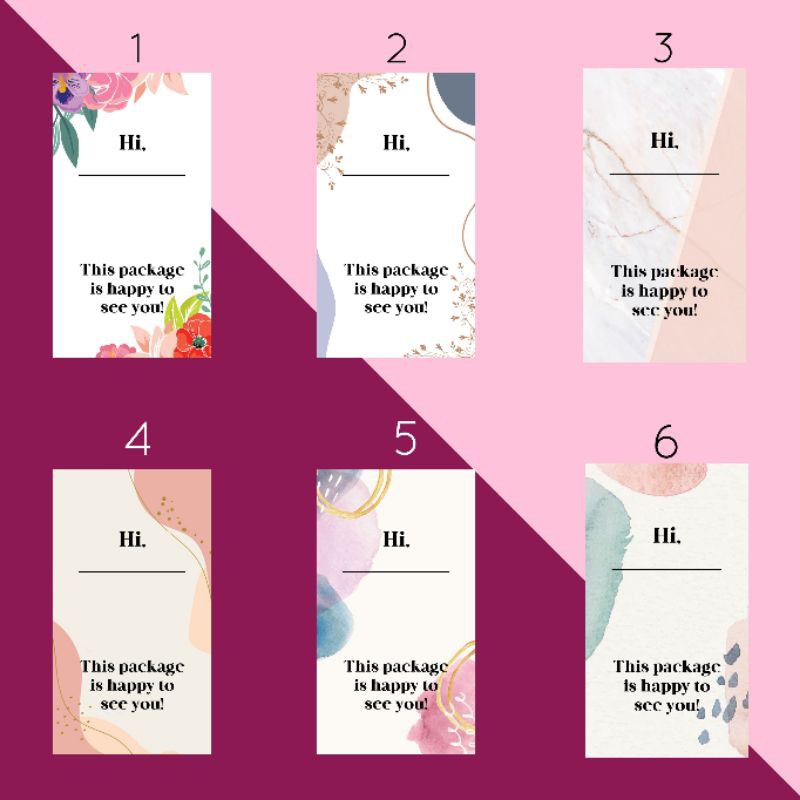 1

Hi,

This package is happy to see you!

2

Hi,

This package is happy to see you!

3

Hi,

This package is happy to see you!

4

Hi,

This package is happy to see you!

5

Hi,

This package is happy to see you!

6

Hi,

This package is happy to see you!