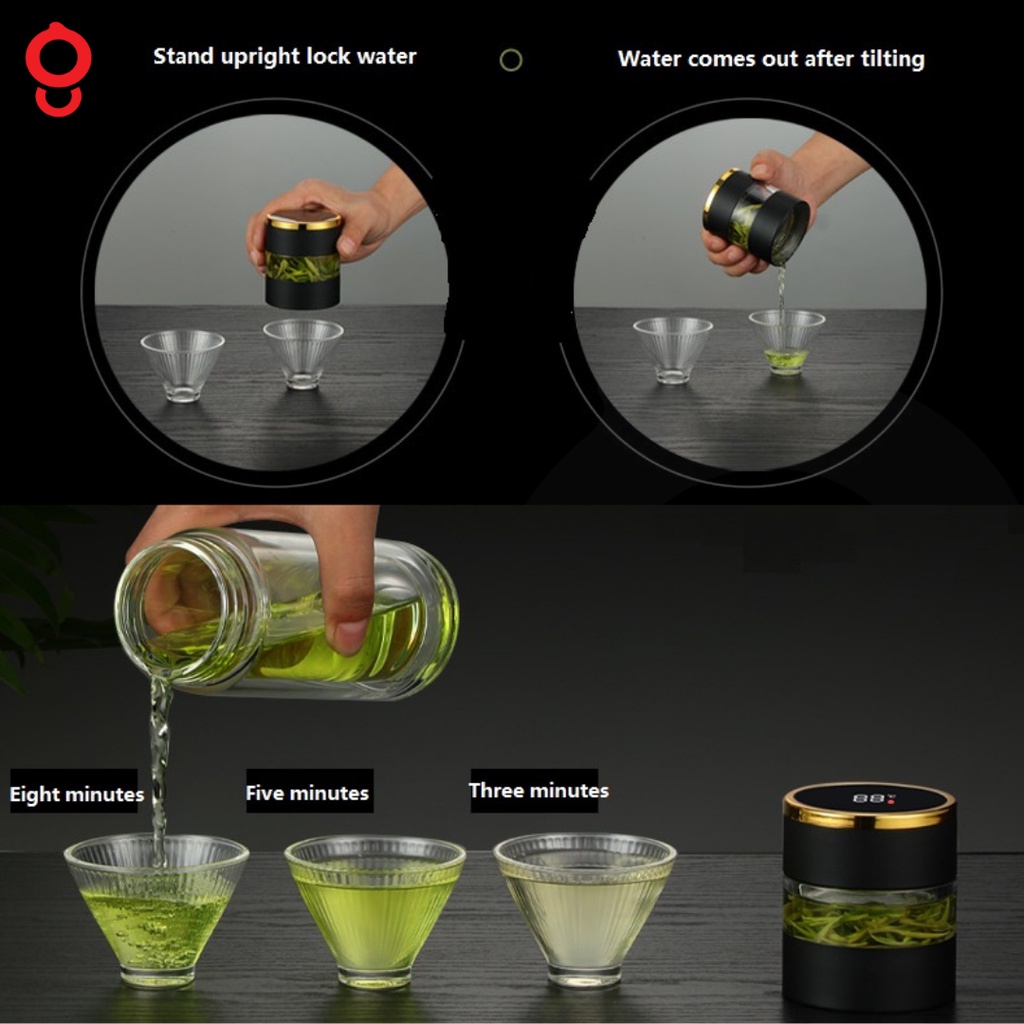 Stand upright lock water

Water comes out after tilting

Eight minutes

Five minutes

Three minutes

88