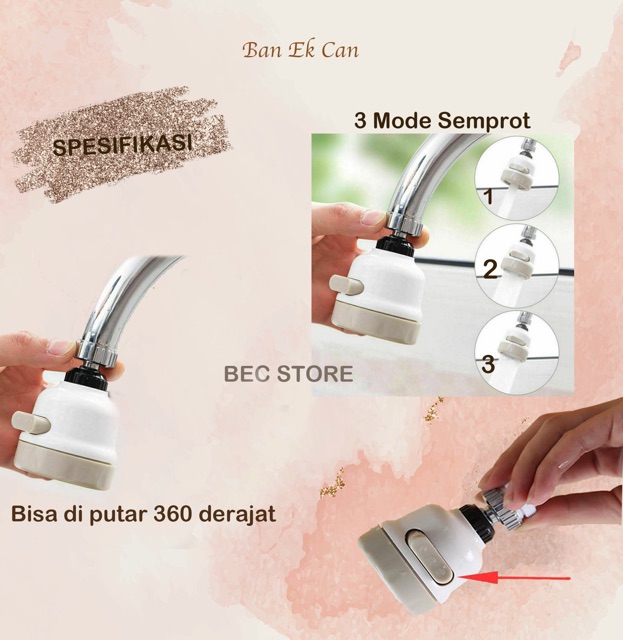 Ban Ek Can

SPESIFIKASI

3 Mode Semprot

1

2

3

BEC STORE

Bisa di putar 360 derajat