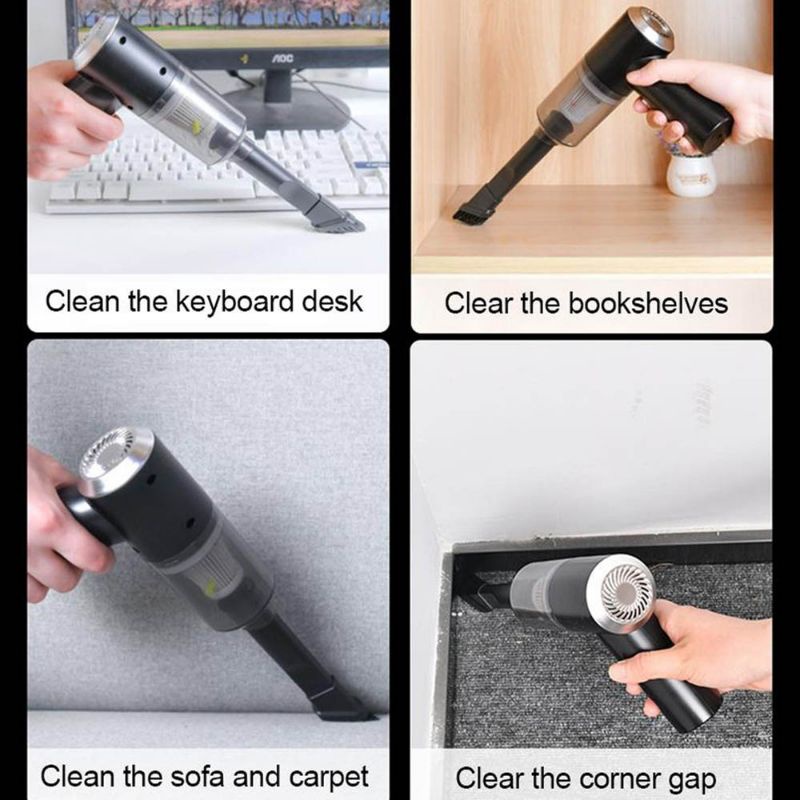 AOC

Clean the keyboard desk

Clear the bookshelves

Clean the sofa and carpet

Clear the corner gap