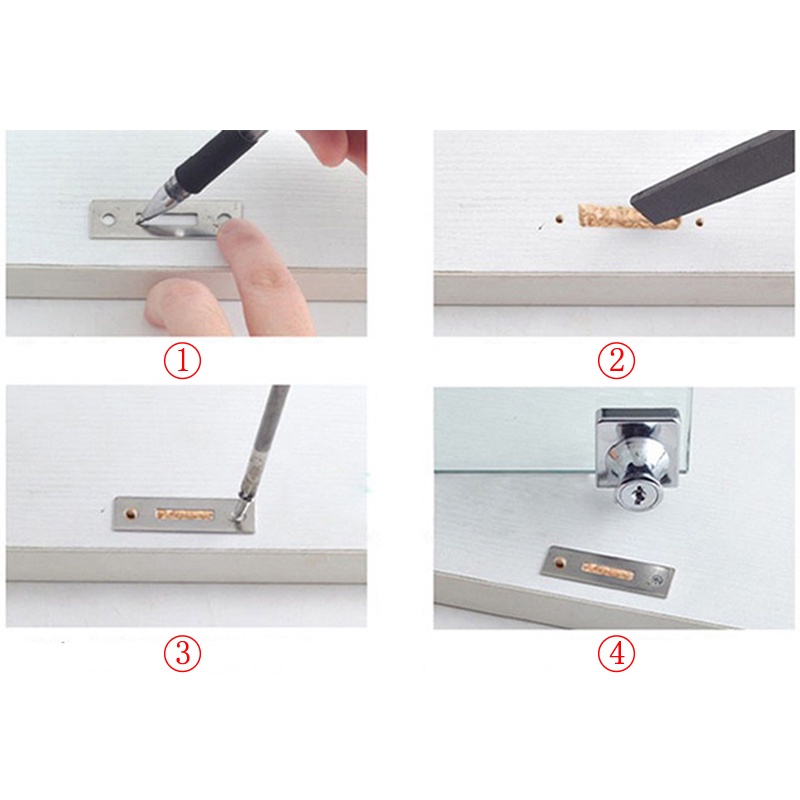 ①

②

③

④