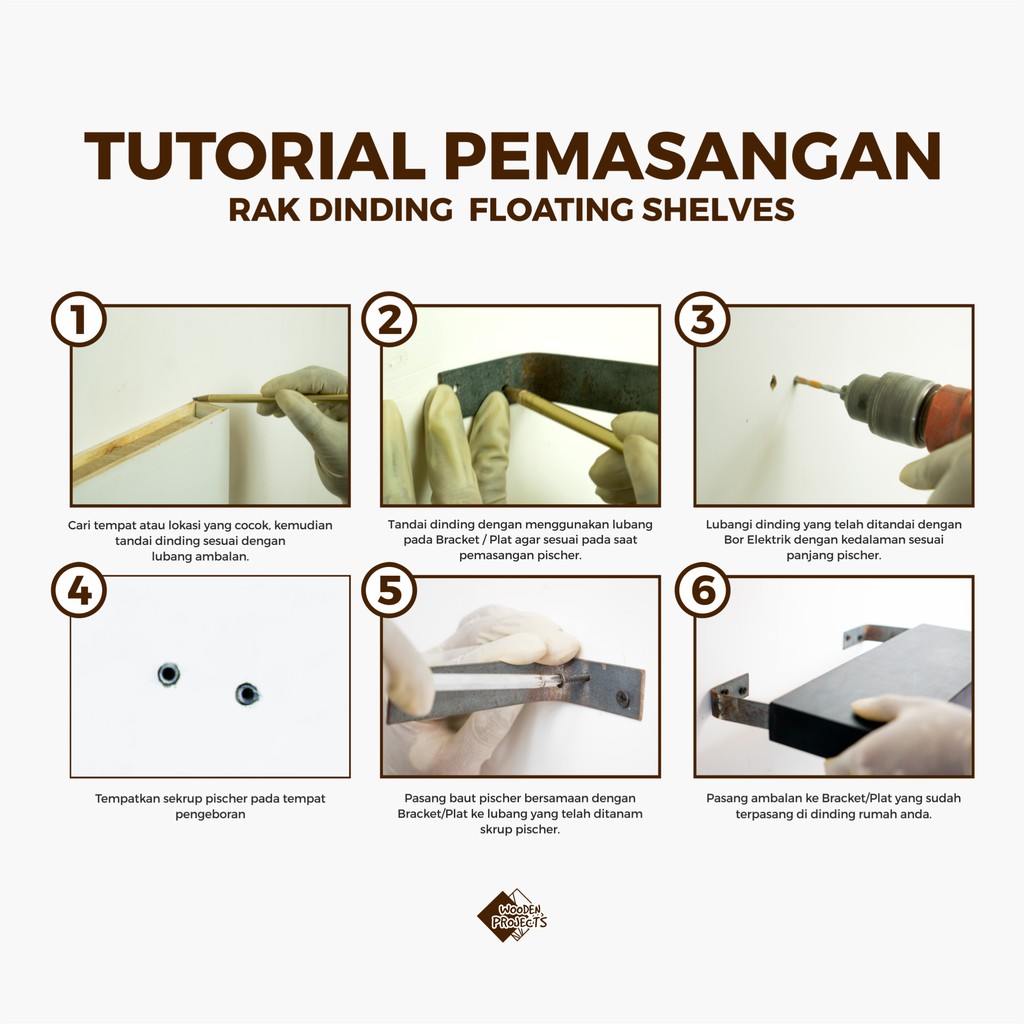 TUTORIAL PEMASANGAN
RAK DINDING FLOATING SHELVES

1

Cari tempat atau lokasi yang cocok, kemudian tandai dinding sesuai dengan lubang ambalan.

2

Tandai dinding dengan menggunakan lubang pada Bracket / Plat agar sesuai pada saat pemasangan pischer.

3

Lubangi dinding yang telah ditandai dengan Bor Elektrik dengan kedalaman sesuai panjang pischer.

4

Tempatkan sekrup pischer pada tempat pengeboran

5

Pasang baut pischer bersamaan dengan Bracket/Plat ke lubang yang telah ditanam skrup pischer.

6

Pasang ambalan ke Bracket/Plat yang sudah terpasang di dinding rumah anda.

WOODEN PROJECTS