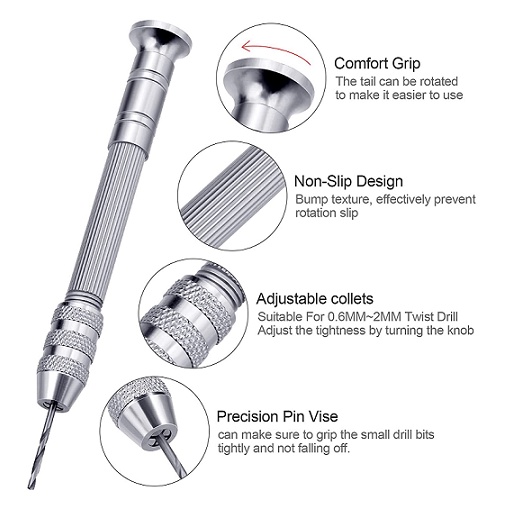 Comfort Grip
The tail can be rotated to make it easier to use

Non-Slip Design
Bump texture, effectively prevent rotation slip

Adjustable collets
Suitable For 0.6MM~2MM Twist Drill
Adjust the tightness by turning the knob

Precision Pin Vise
can make sure to grip the small drill bits tightly and not falling off.