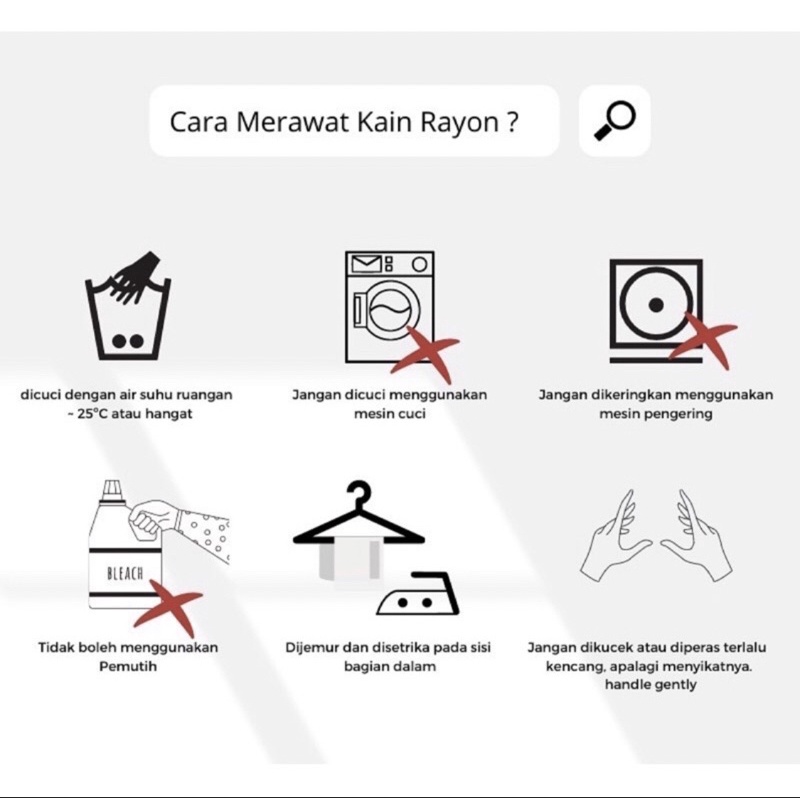 Cara Merawat Kain Rayon ?

dicuci dengan air suhu ruangan ~ 25°C atau hangat

Jangan dicuci menggunakan mesin cuci

Jangan dikeringkan menggunakan mesin pengering

BLEACH

Tidak boleh menggunakan Pemutih

Dijemur dan disetrika pada sisi bagian dalam

Jangan dikucek atau diperas terlalu kencang, apalagi menyikatnya. handle gently