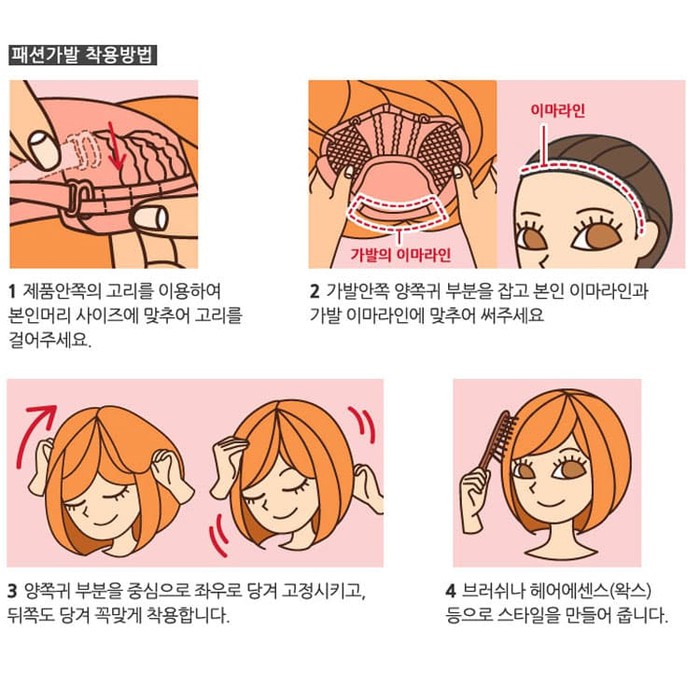 패션가발 착용방법

1 제품안쪽의 고리를 이용하여 본인머리 사이즈에 맞추어 고리를 걸어주세요.

이마라인

가발의 이마라인

2 가발안쪽 양쪽귀 부분을 잡고 본인 이마라인과 가발 이마라인에 맞추어 써주세요

3 양쪽귀 부분을 중심으로 좌우로 당겨 고정시키고, 뒤쪽도 당겨 꼭맞게 착용합니다.

4 브러쉬나 헤어에센스(왁스) 등으로 스타일을 만들어 줍니다.