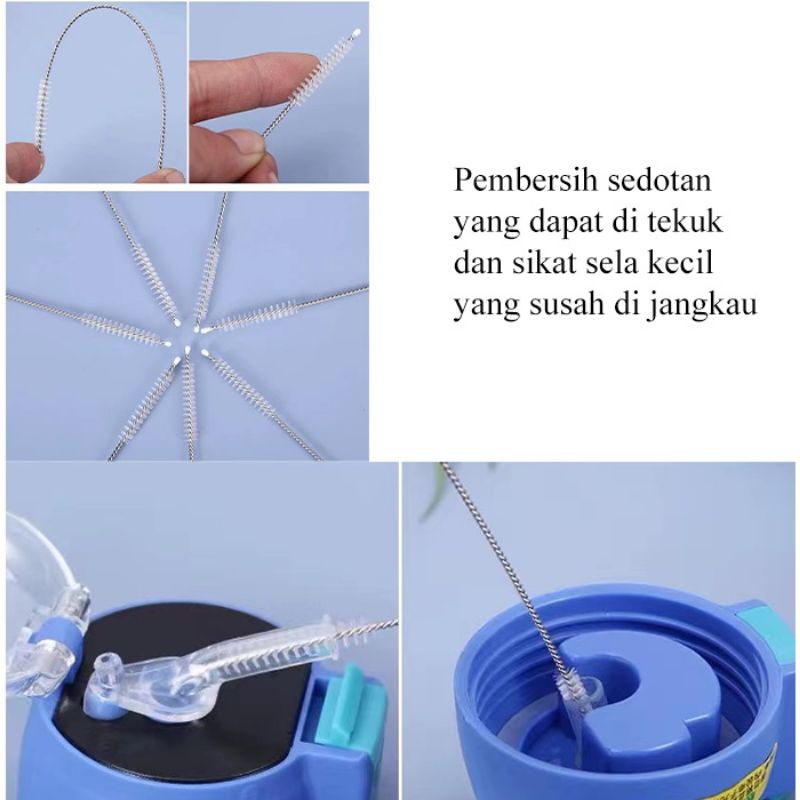 Pembersih sedotan yang dapat di tekuk dan sikat sela kecil yang susah di jangkau