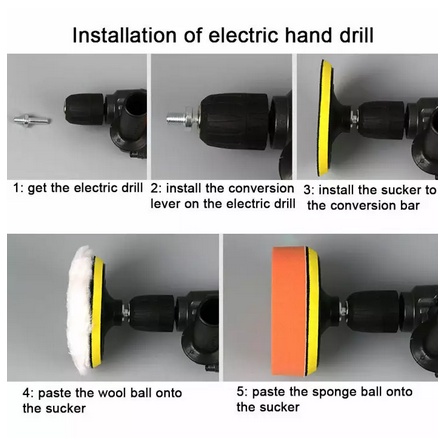 Installation of electric hand drill

1: get the electric drill

2: install the conversion lever on the electric drill

3: install the sucker to the conversion bar

4: paste the wool ball onto the sucker

5: paste the sponge ball onto the sucker