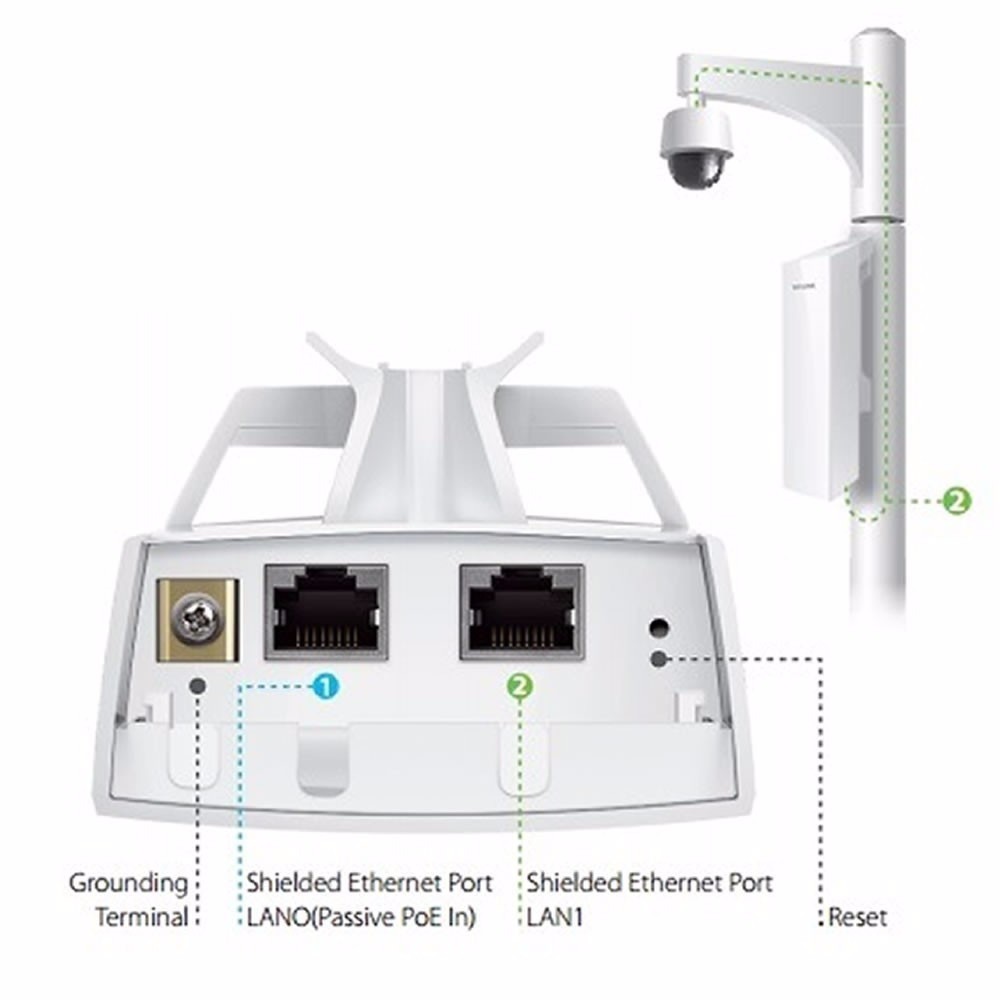 2

1

2

Grounding Terminal

Shielded Ethernet Port LANO(Passive PoE In)

Shielded Ethernet Port LAN1

Reset