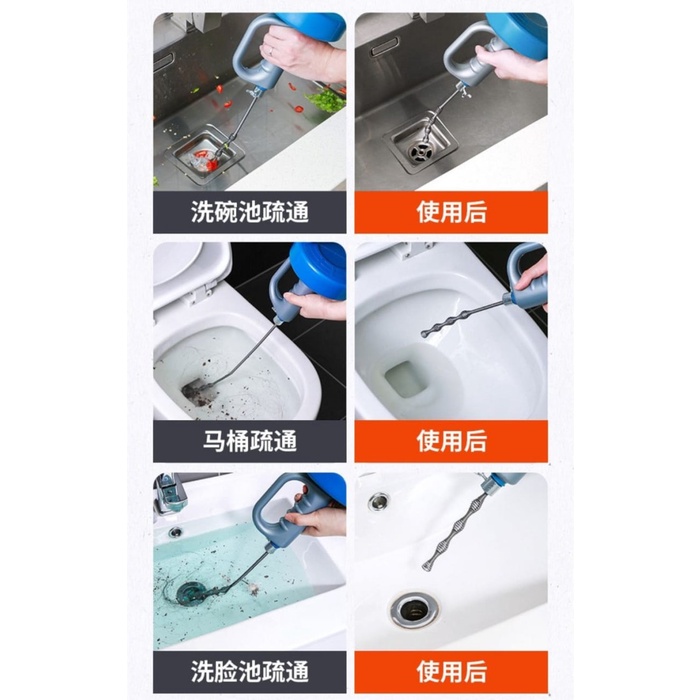 洗碗池疏通

使用后

马桶疏通

使用后

洗脸池疏通

使用后