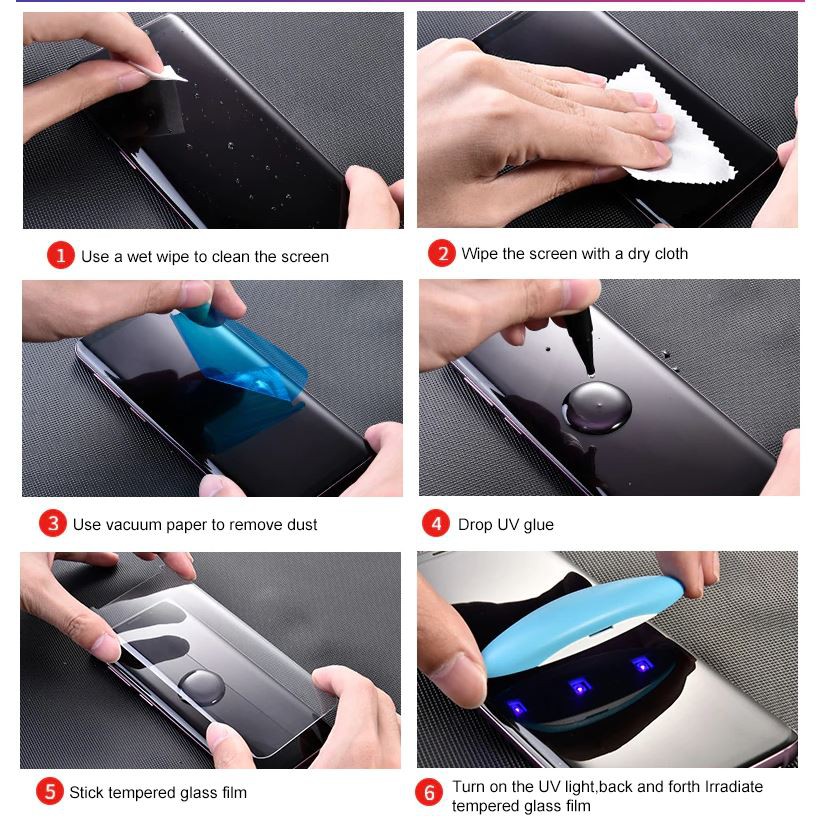 1 Use a wet wipe to clean the screen

2 Wipe the screen with a dry cloth

3 Use vacuum paper to remove dust

4 Drop UV glue

5 Stick tempered glass film

6 Turn on the UV light,back and forth Irradiate tempered glass film