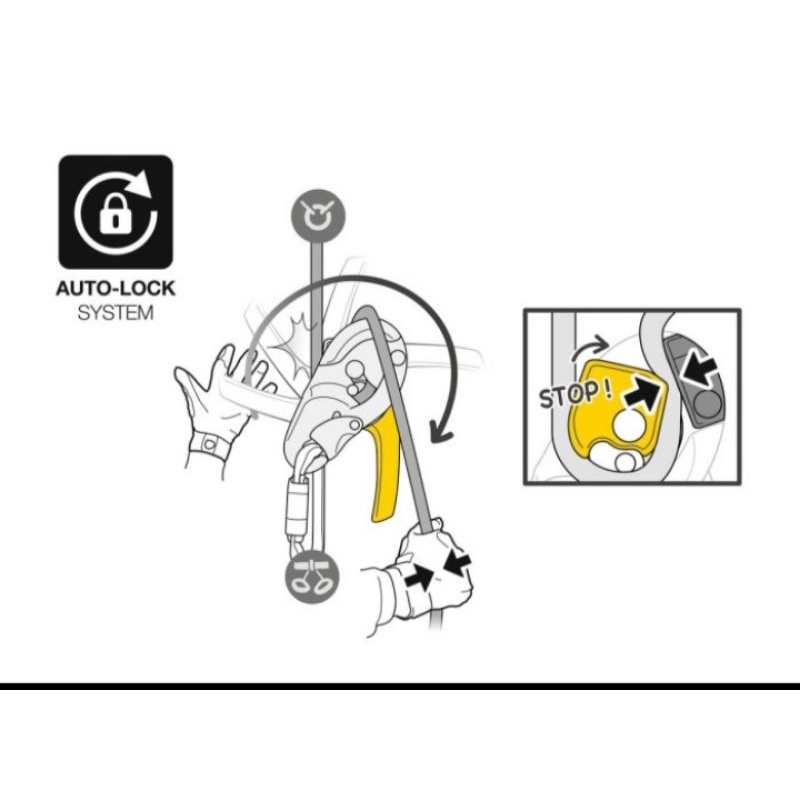 AUTO-LOCK
SYSTEM

STOP !