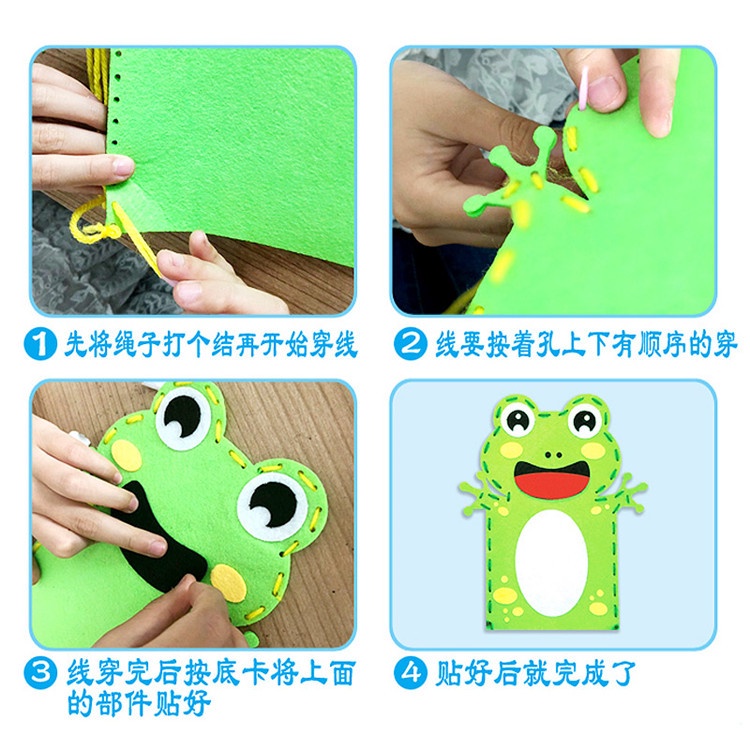 1 先将绳子打个结再开始穿线

2 线要按着孔上下有顺序的穿

3 线穿完后按底卡将上面的部件贴好

4 贴好后就完成了