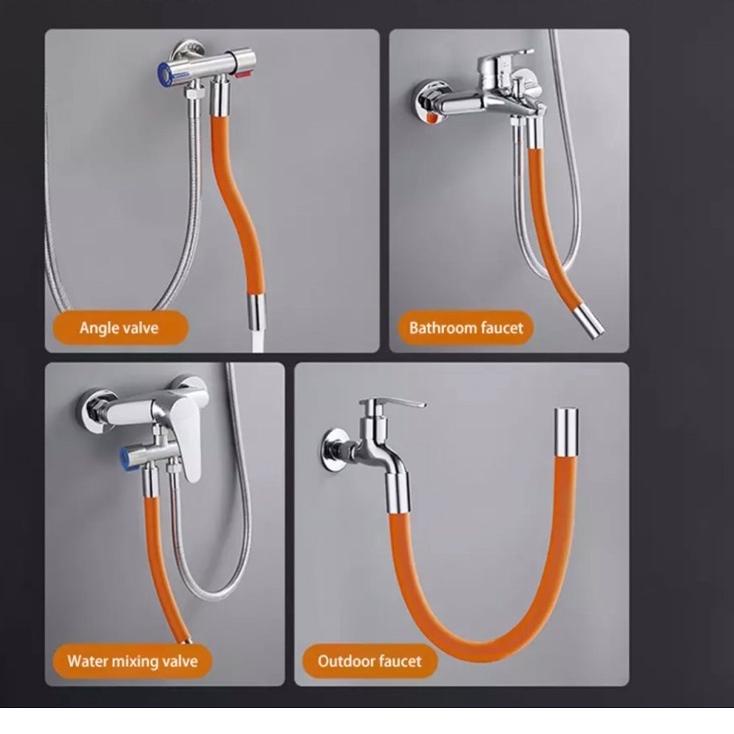 Angle valve

Bathroom faucet

Water mixing valve

Outdoor faucet