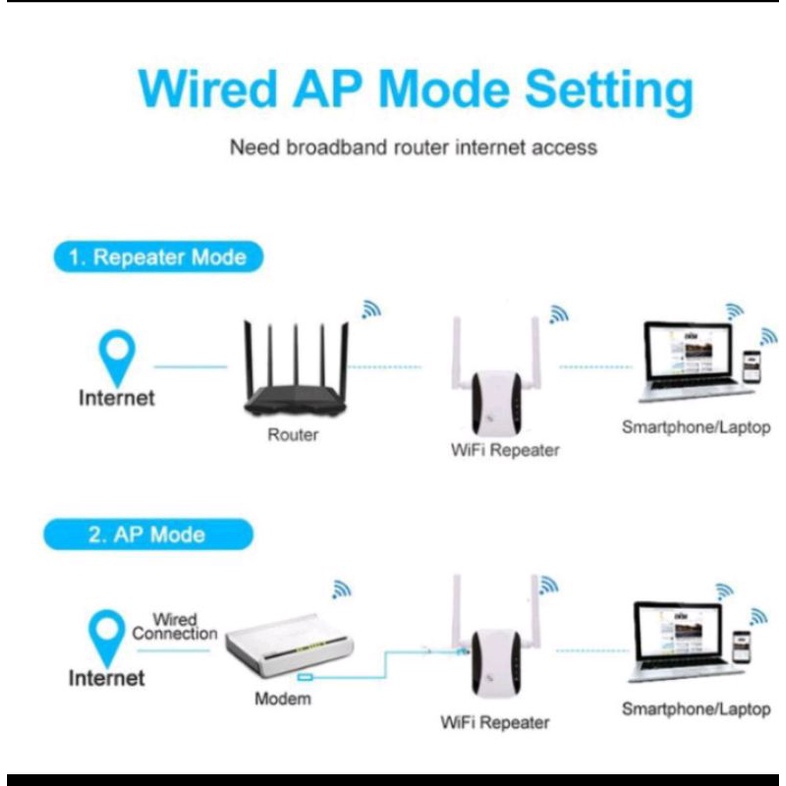 Wired AP Mode Setting

Need broadband router internet access

1. Repeater Mode

Internet

Router

WiFi Repeater

Smartphone/Laptop

2. AP Mode

Internet

Wired Connection

Modem

WiFi Repeater

Smartphone/Laptop