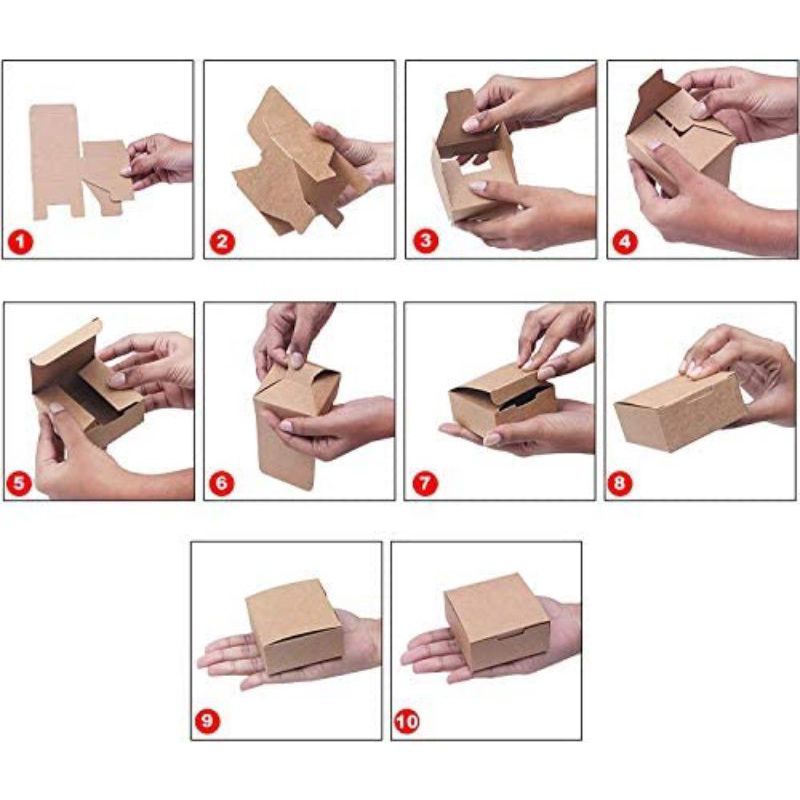 1

2

3

4

5

6

7

8

9

10