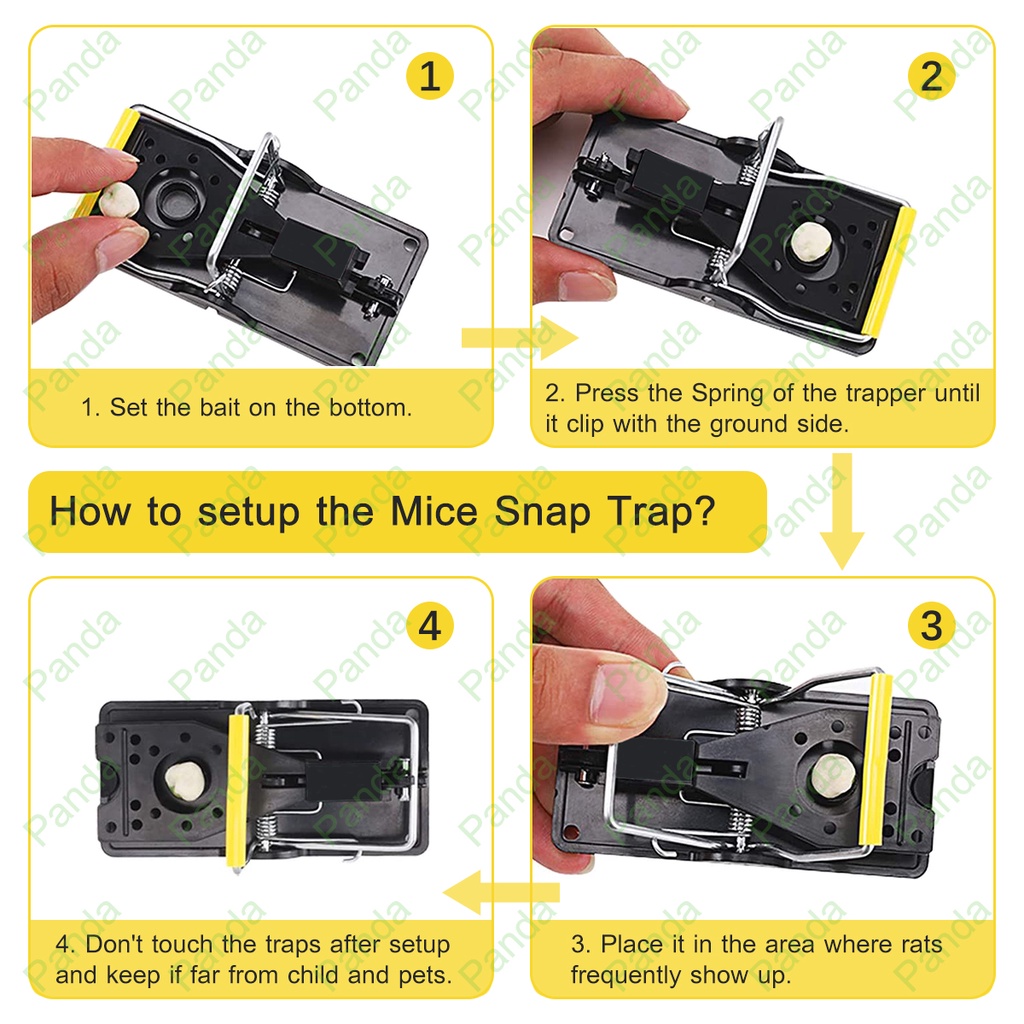 1

1. Set the bait on the bottom.

2

2. Press the Spring of the trapper until it clip with the ground side.

How to setup the Mice Snap Trap?

4

4. Don't touch the traps after setup and keep if far from child and pets.

3

3. Place it in the area where rats frequently show up.

Panda