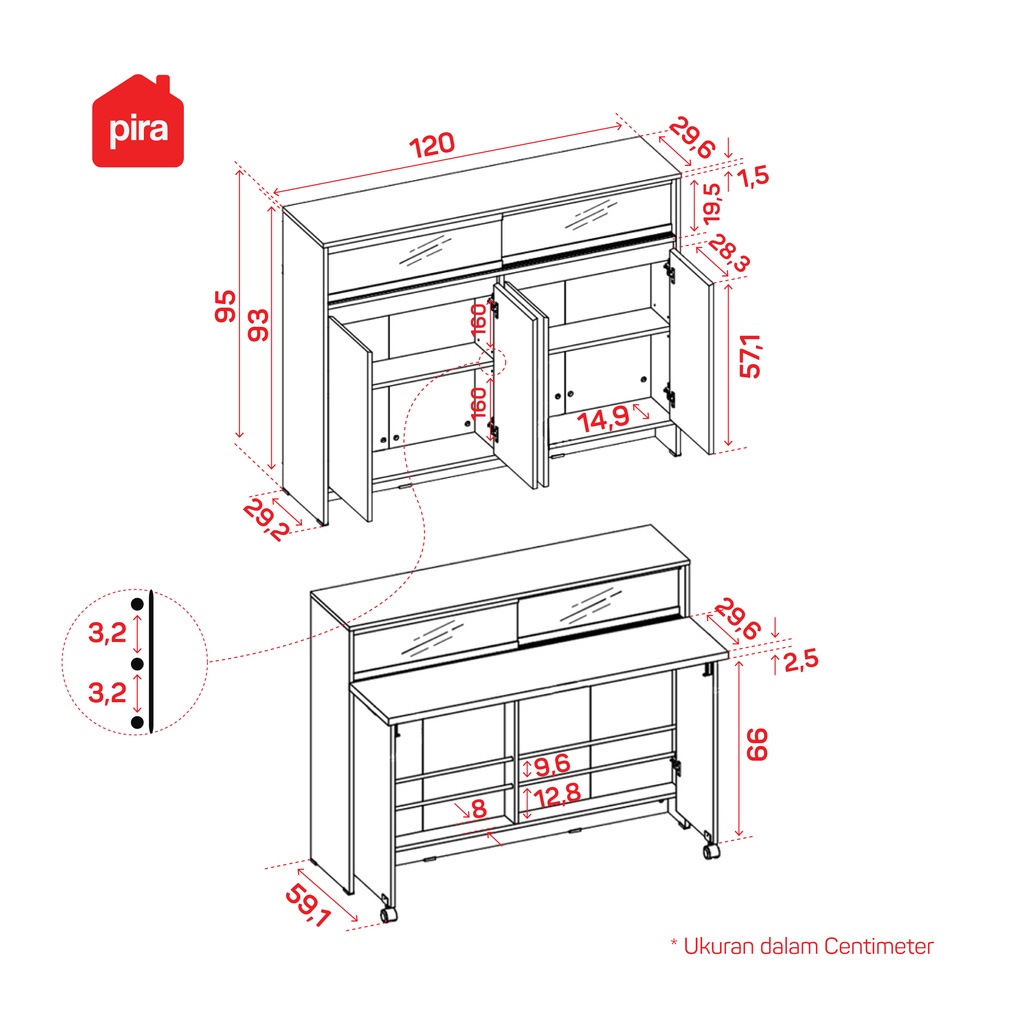 pira

120
29,6
1,5
19,5
28,3
95
93
160
160
57,1
14,9
29,2

3,2
3,2

29,6
2,5
66
9,6
12,8
8
59,1

* Ukuran dalam Centimeter