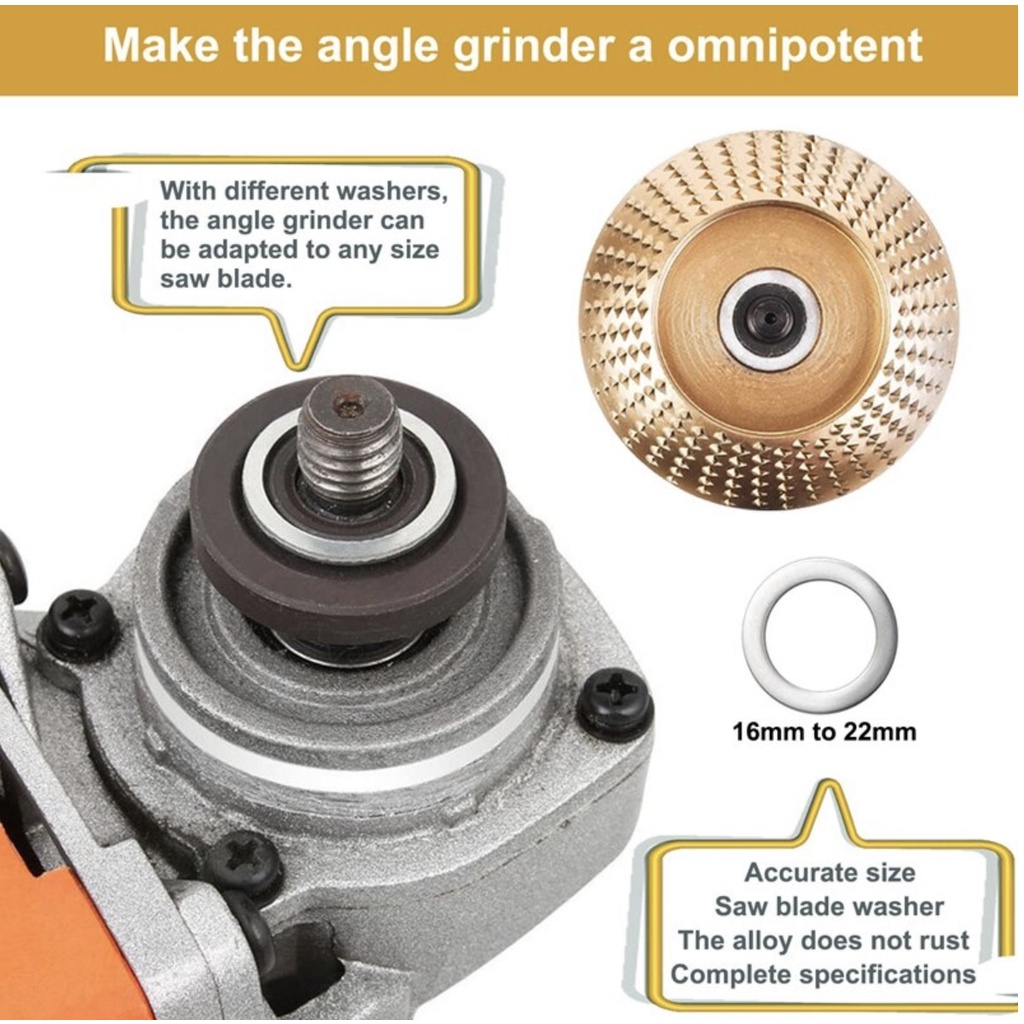 Make the angle grinder a omnipotent

With different washers, the angle grinder can be adapted to any size saw blade.

16mm to 22mm

Accurate size
Saw blade washer
The alloy does not rust
Complete specifications