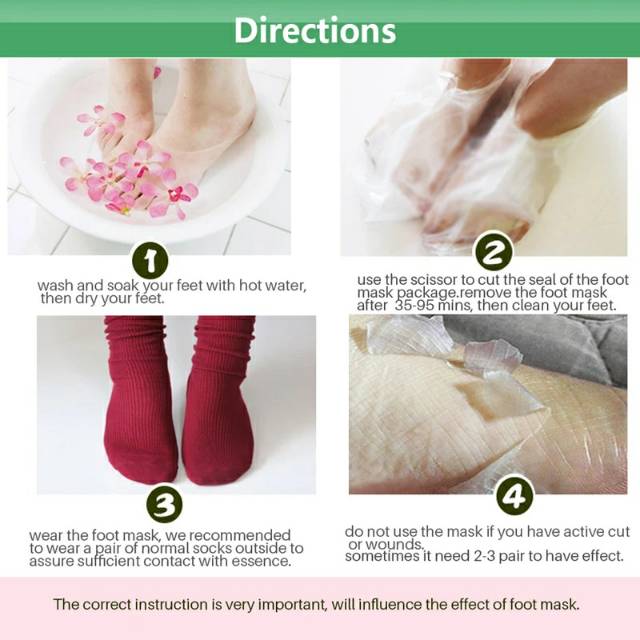 Directions

1

wash and soak your feet with hot water, then dry your feet.

2

use the scissor to cut the seal of the foot mask package.remove the foot mask after 35-95 mins, then clean your feet.

3

wear the foot mask, we recommended to wear a pair of normal socks outside to assure sufficient contact with essence.

4

do not use the mask if you have active cut or wounds.
sometimes it need 2-3 pair to have effect.

The correct instruction is very important, will influence the effect of foot mask.