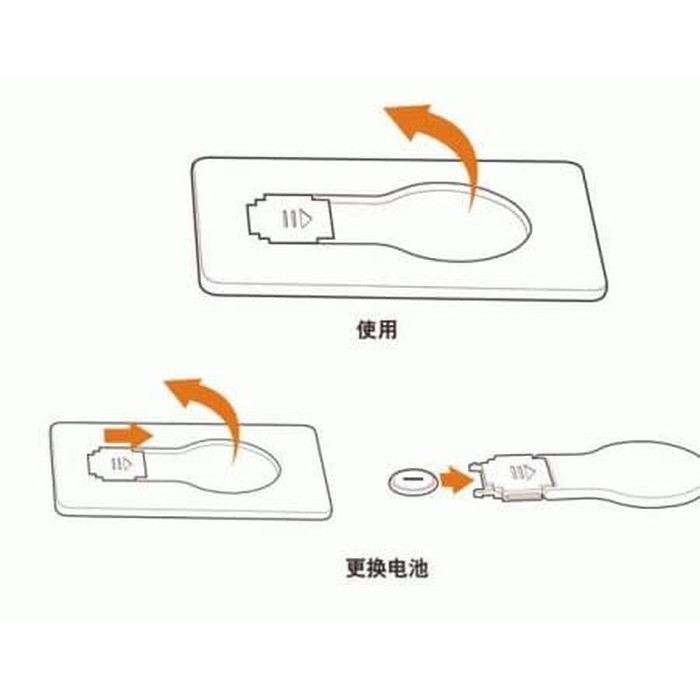 使用

更换电池