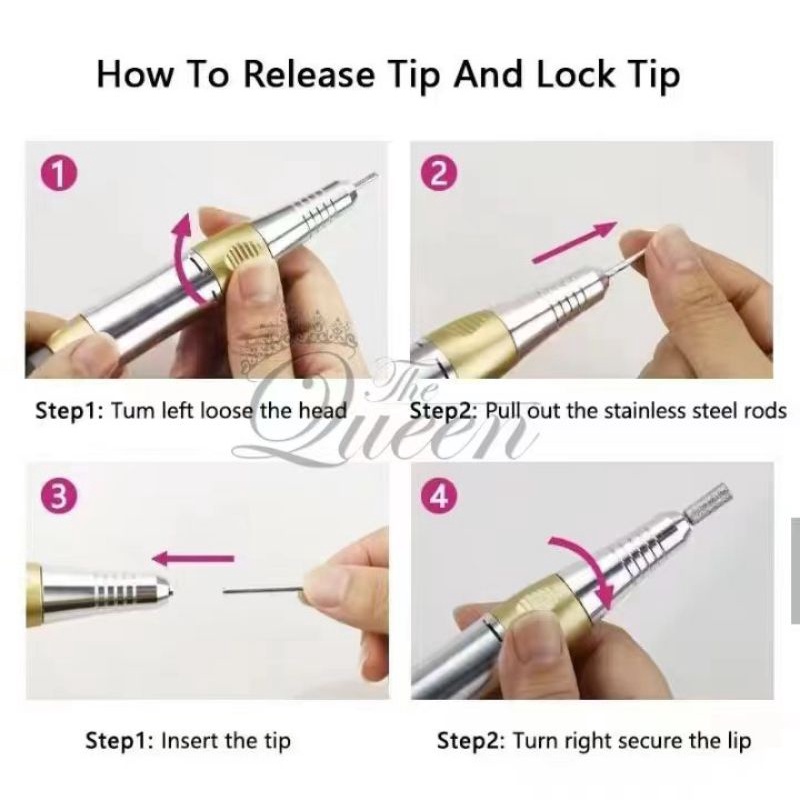 How To Release Tip And Lock Tip

1

2

Step1: Tum left loose the head

Step2: Pull out the stainless steel rods

The Queen

3

4

Step1: Insert the tip

Step2: Turn right secure the lip