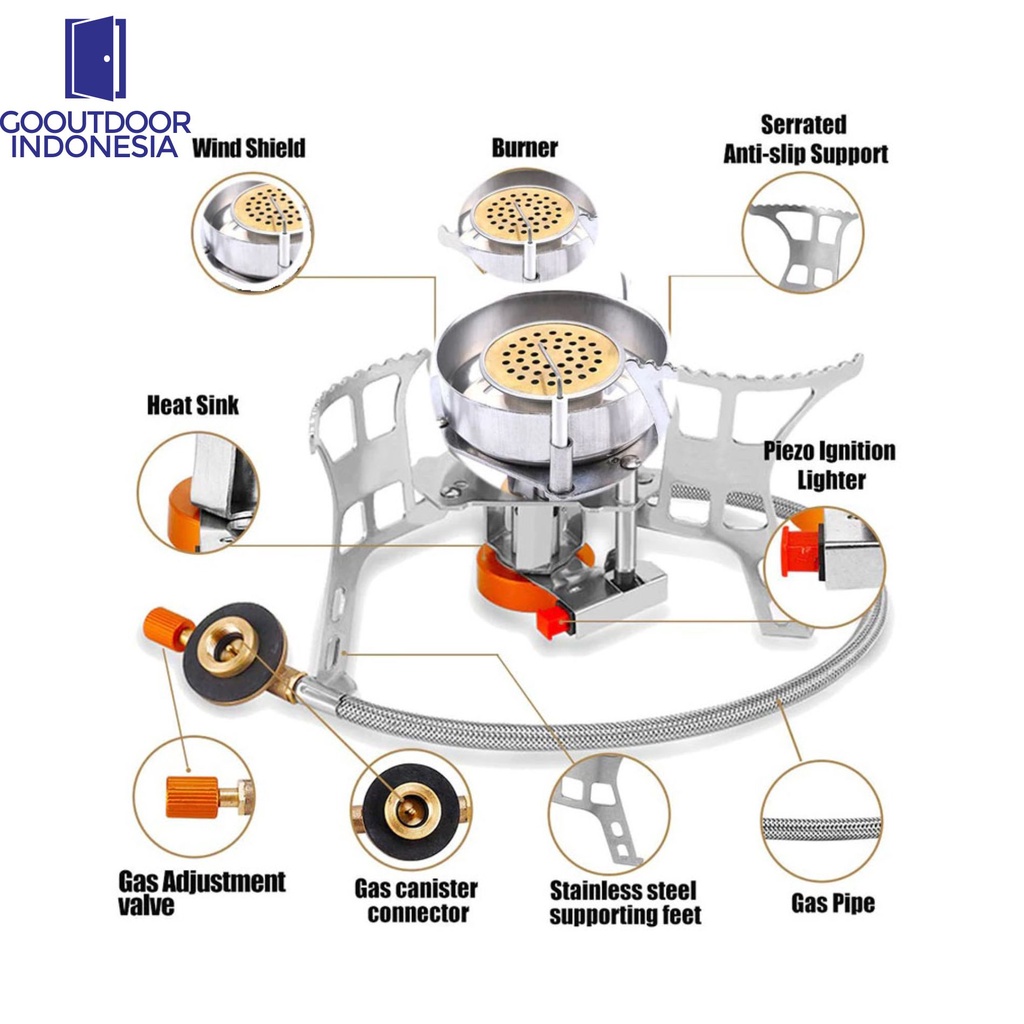 GOOUTDOOR INDONESIA

Wind Shield

Burner

Serrated Anti-slip Support

Heat Sink

Piezo Ignition Lighter

Gas Adjustment valve

Gas canister connector

Stainless steel supporting feet

Gas Pipe