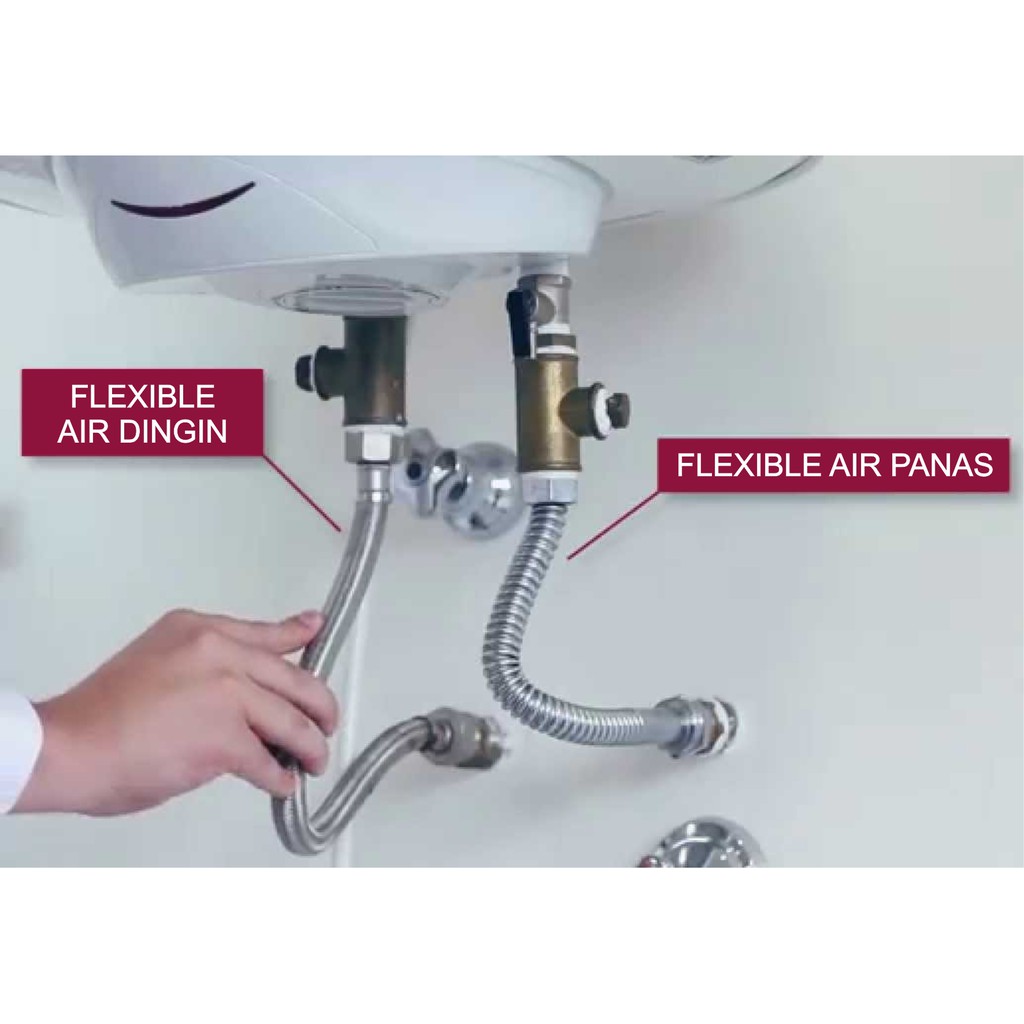 FLEXIBLE AIR DINGIN

FLEXIBLE AIR PANAS